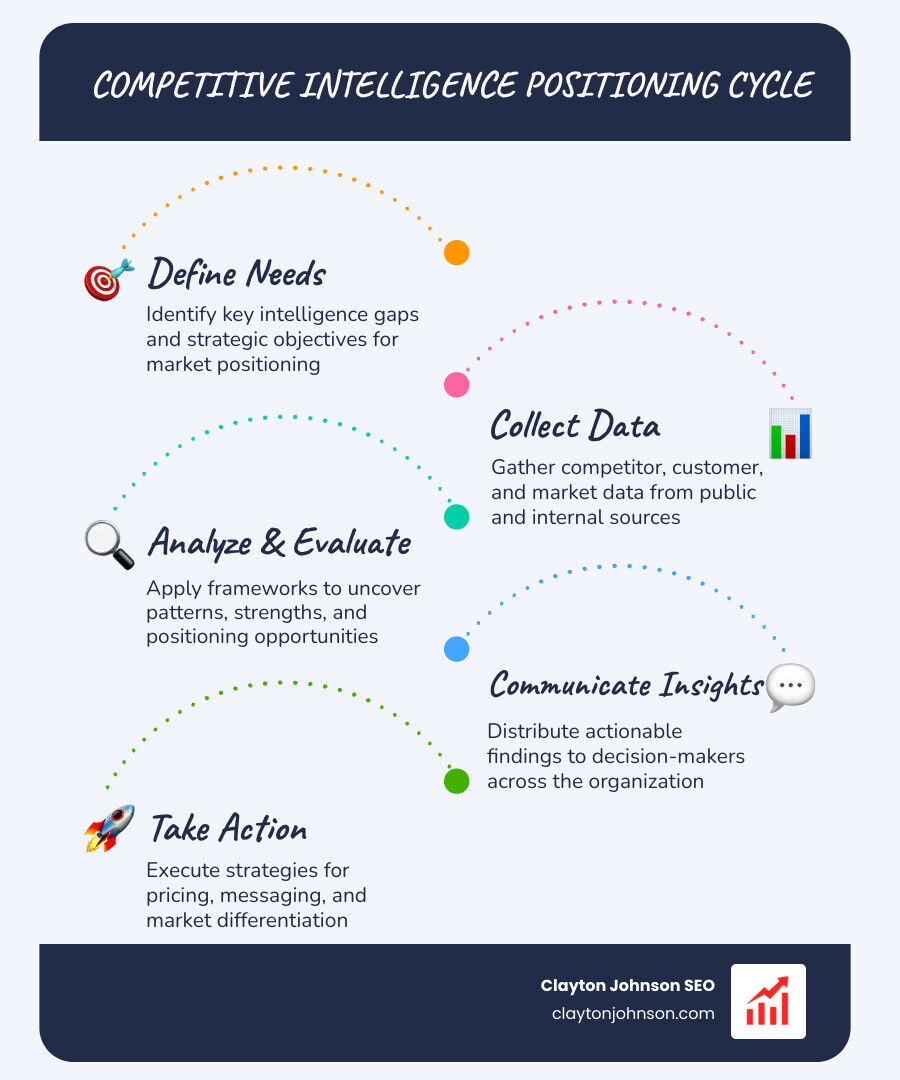 COMPETITIVE INTELLIGENCE POSITIONING CYCLE

Define Needs
Identify key intelligence gaps and strategic objectives for market positioning

Collect Data
Gather competitor, customer, and market data from public and internal sources

Analyze & Evaluate
Apply frameworks to uncover patterns, strengths, and positioning opportunities

Communicate Insights
Distribute actionable findings to decision-makers across the organization

Take Action
Execute strategies for pricing, messaging, and market differentiation

Clayton Johnson SEO
claytonjohnson.com