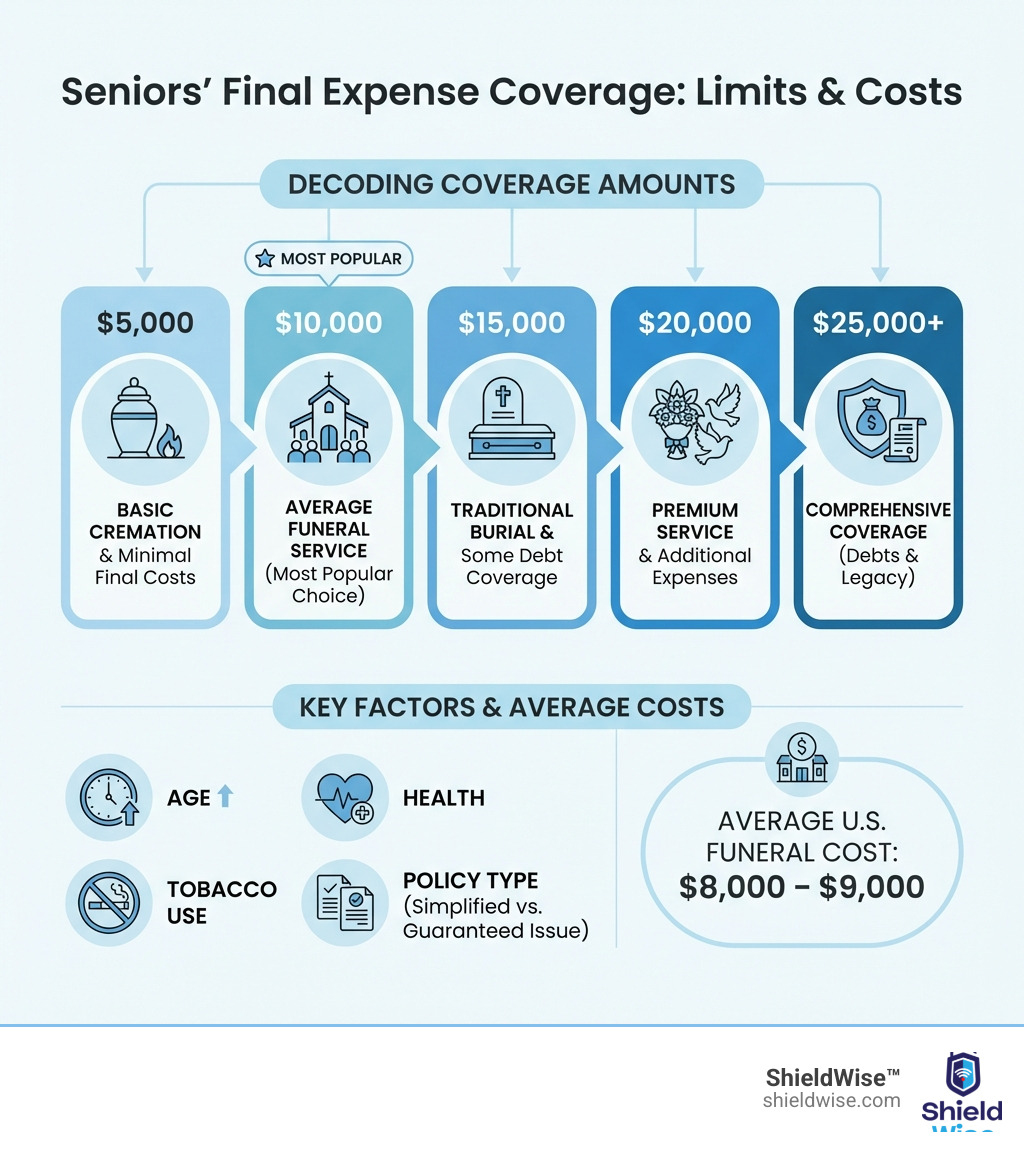 Seniors' Final Expense Coverage: Limits & Costs

DECODING COVERAGE AMOUNTS

MOST POPULAR

$5,000
BASIC CREMATION & Minimal Final Costs

$10,000
AVERAGE FUNERAL SERVICE (Most Popular Choice)

$15,000
TRADITIONAL BURIAL & Some Debt Coverage

$20,000
PREMIUM SERVICE & Additional Expenses

$25,000+
COMPREHENSIVE COVERAGE (Debts & Legacy)

KEY FACTORS & AVERAGE COSTS

AGE

HEALTH

TOBACCO USE

POLICY TYPE (Simplified vs. Guaranteed Issue)

AVERAGE U.S. FUNERAL COST:
$8,000 – $9,000

ShieldWise™
shieldwise.com

Shield Wise