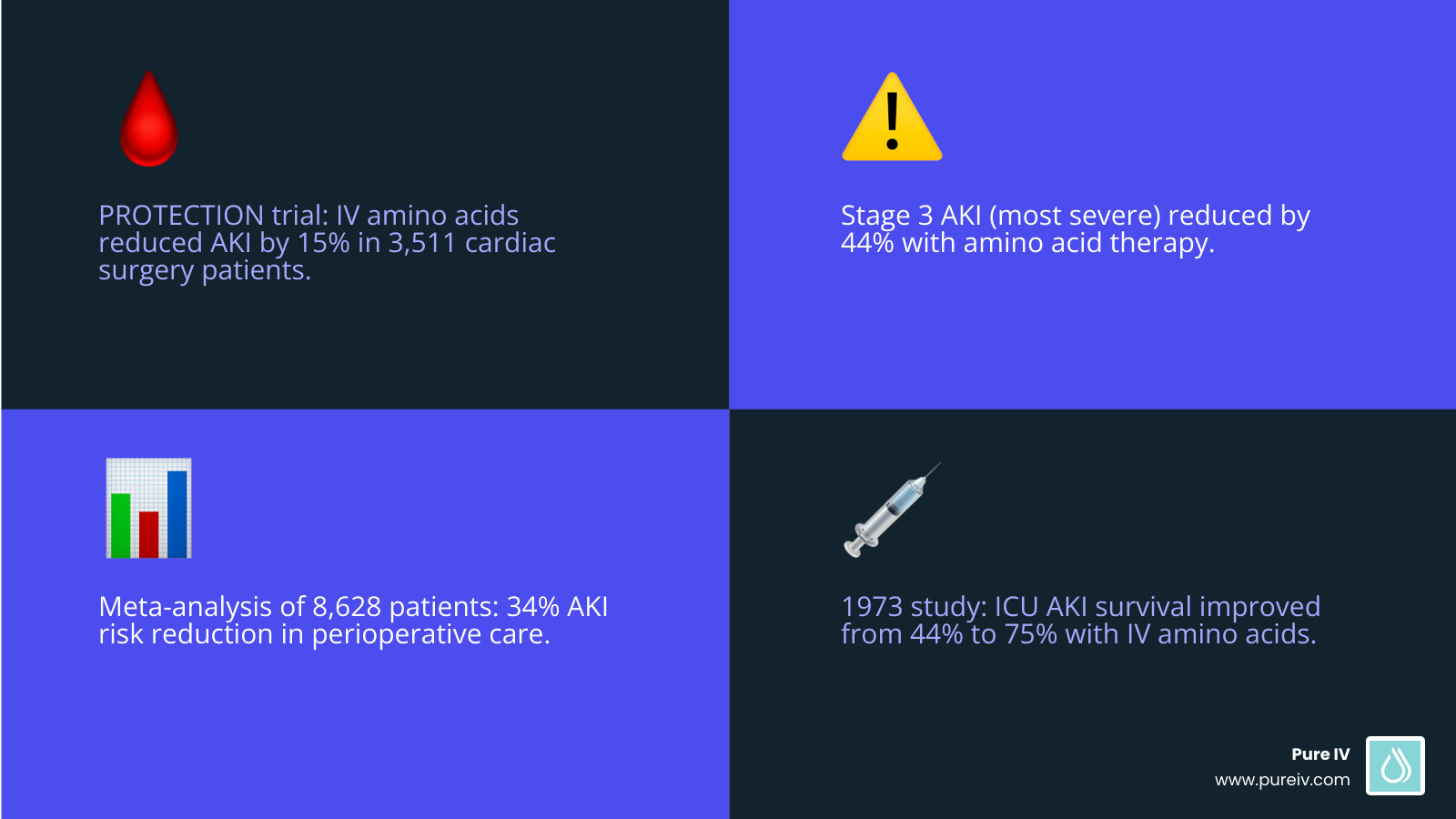 PROTECTION trial: IV amino acids reduced AKI by 15% in 3,511 cardiac surgery patients.

Stage 3 AKI (most severe) reduced by 44% with amino acid therapy.

Meta-analysis of 8,628 patients: 34% AKI risk reduction in perioperative care.

1973 study: ICU AKI survival improved from 44% to 75% with IV amino acids.

Pure IV
www.pureiv.com