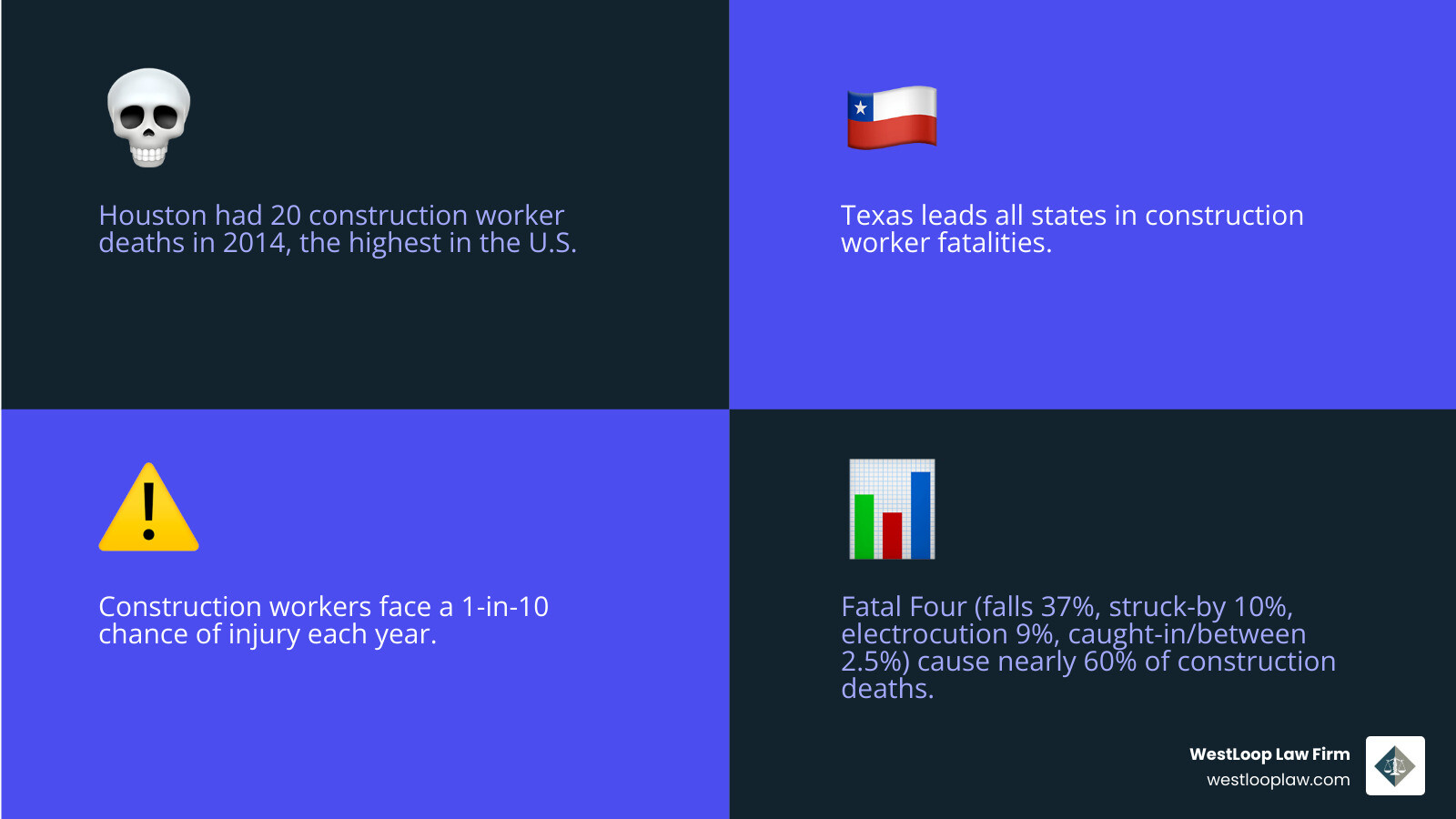 Houston had 20 construction worker deaths in 2014, the highest in the U.S.

Texas leads all states in construction worker fatalities.

Construction workers face a 1-in-10 chance of injury each year.

Fatal Four (falls 37%, struck-by 10%, electrocution 9%, caught-in/between 2.5%) cause nearly 60% of construction deaths.

WestLoop Law Firm
westlooplaw.com