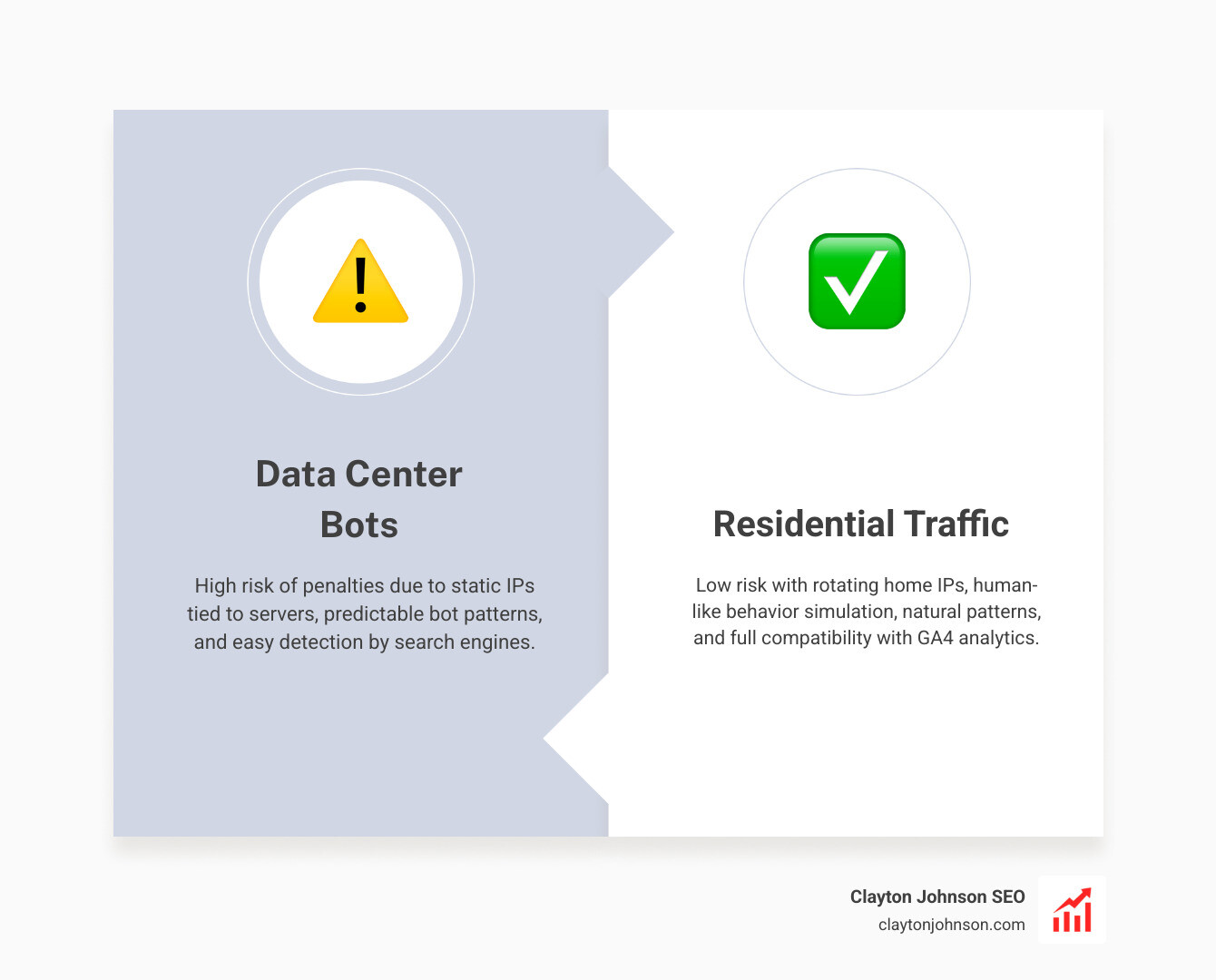 Data Center Bots

High risk of penalties due to static IPs tied to servers, predictable bot patterns, and easy detection by search engines.

Residential Traffic

Low risk with rotating home IPs, human-like behavior simulation, natural patterns, and full compatibility with GA4 analytics.

Clayton Johnson SEO
claytonjohnson.com