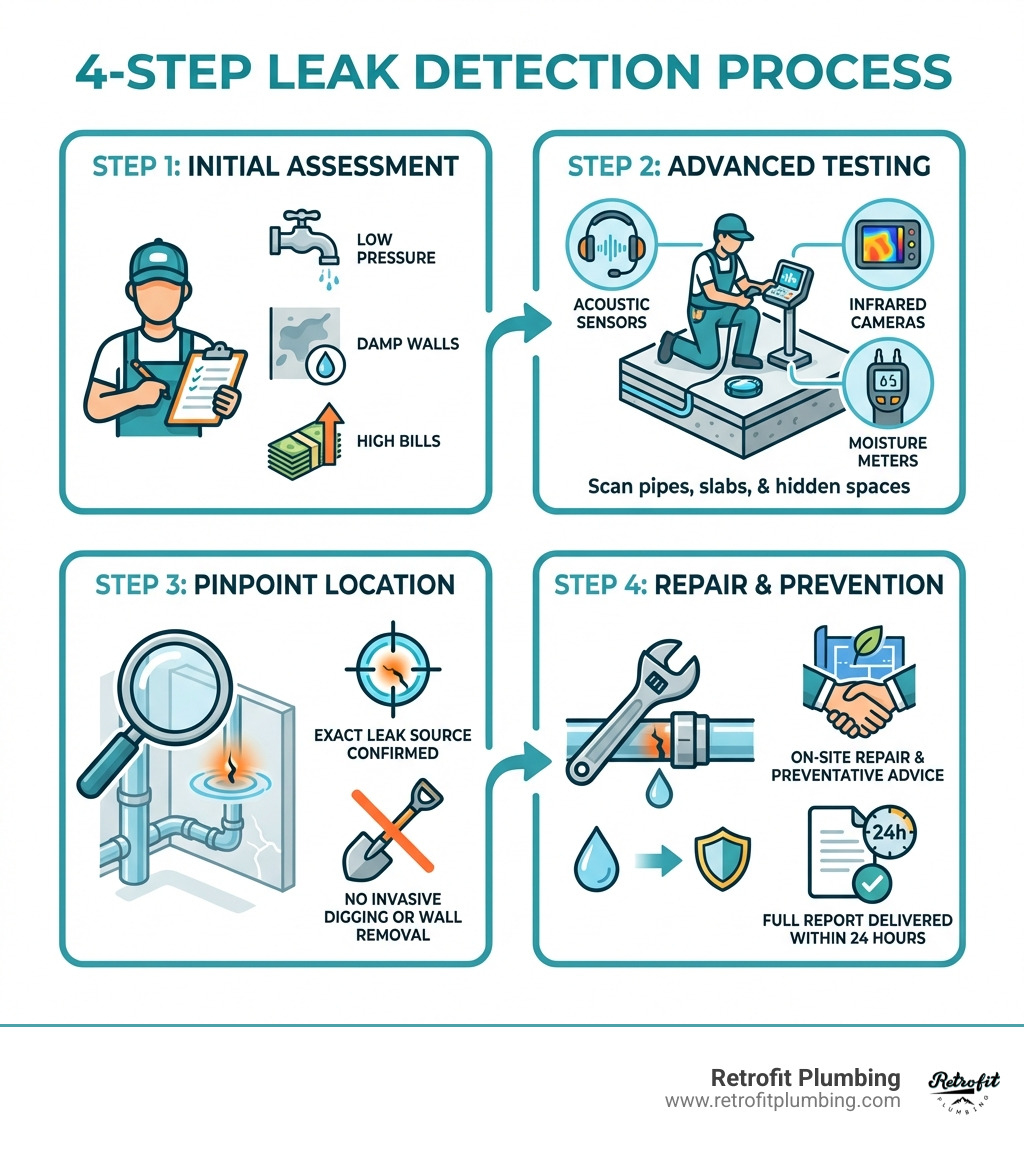 4-STEP LEAK DETECTION PROCESS

STEP 1: INITIAL ASSESSMENT

LOW PRESSURE

DAMP WALLS

HIGH BILLS

STEP 2: ADVANCED TESTING

ACOUSTIC SENSORS

INFRARED CAMERAS

65

MOISTURE METERS

Scan pipes, slabs, & hidden spaces

STEP 3: PINPOINT LOCATION

EXACT LEAK SOURCE CONFIRMED

NO INVASIVE DIGGING OR WALL REMOVAL

STEP 4: REPAIR & PREVENTION

ON-SITE REPAIR & PREVENTATIVE ADVICE

24h

FULL REPORT DELIVERED WITHIN 24 HOURS

Retrofit Plumbing
www.retrofitplumbing.com

Retrofit
PLUMBING