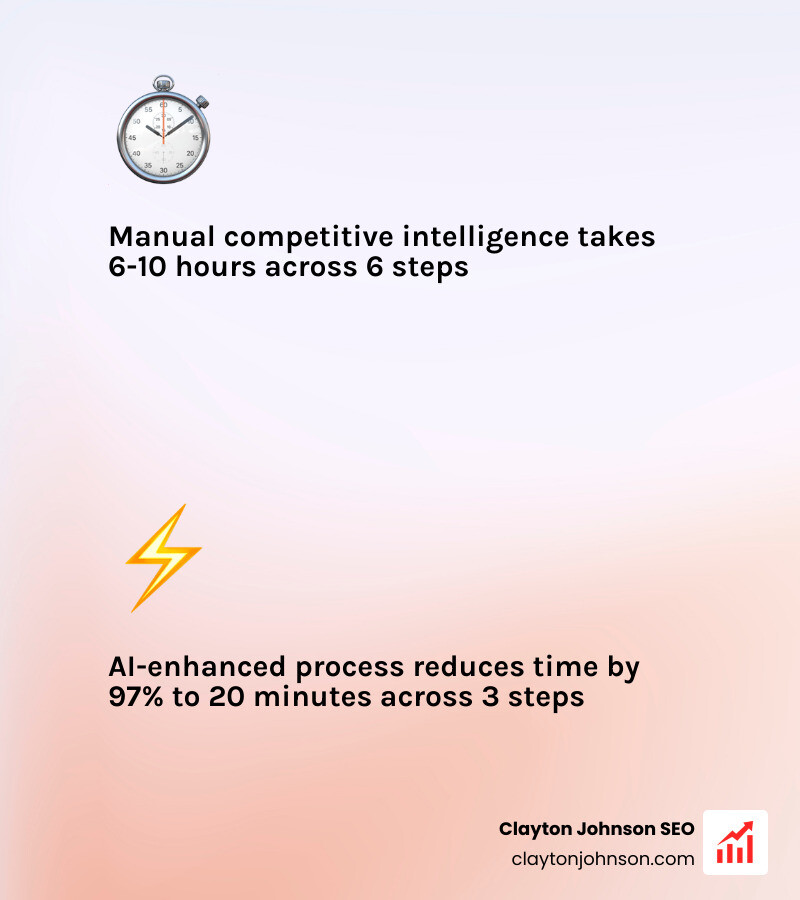 Manual competitive intelligence takes 6-10 hours across 6 steps

AI-enhanced process reduces time by 97% to 20 minutes across 3 steps

Clayton Johnson SEO
claytonjohnson.com