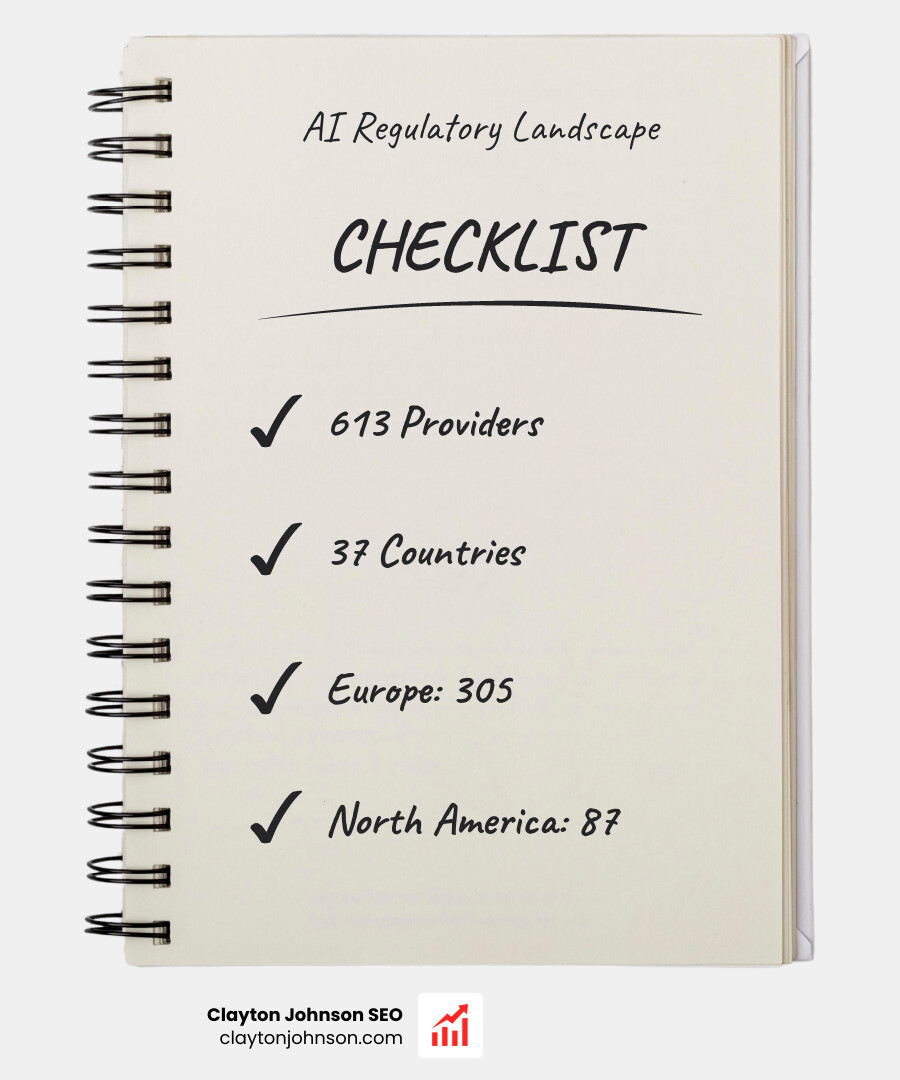 AI Regulatory Landscape

CHECKLIST

✓ 613 Providers

✓ 37 Countries

✓ Europe: 305

✓ North America: 87

Clayton Johnson SEO
claytonjohnson.com