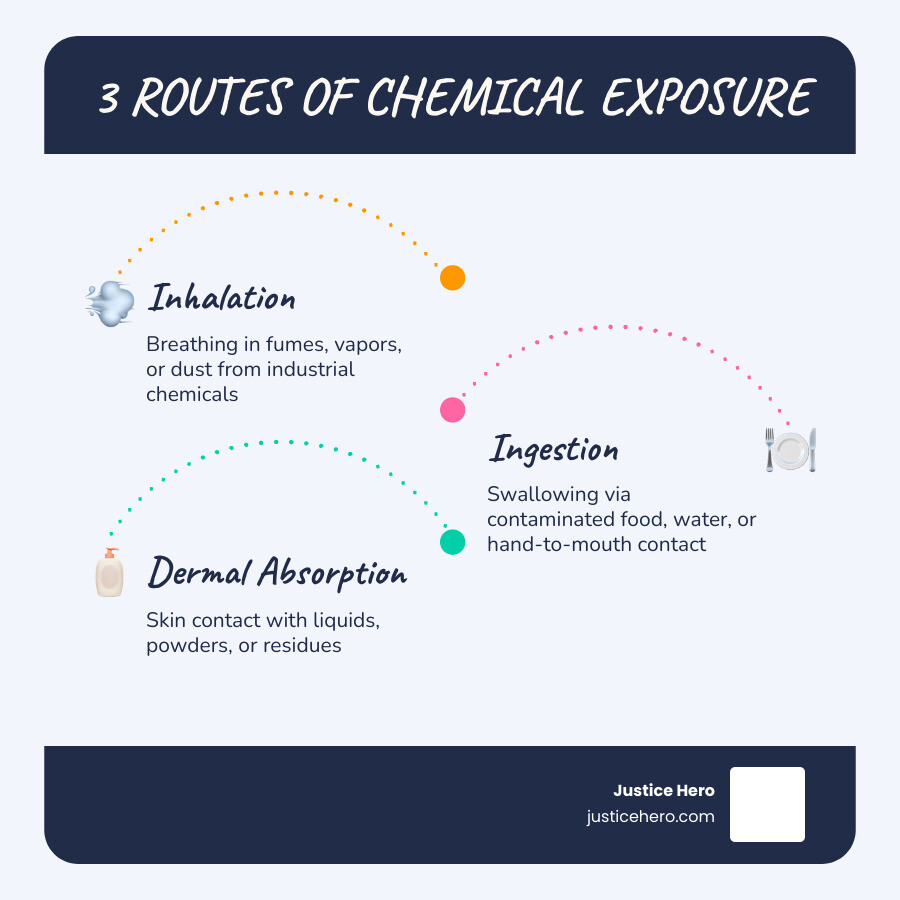 3 ROUTES OF CHEMICAL EXPOSURE

Inhalation

Breathing in fumes, vapors, or dust from industrial chemicals

Ingestion

Swallowing via contaminated food, water, or hand-to-mouth contact

Dermal Absorption

Skin contact with liquids, powders, or residues

Justice Hero
justicehero.com