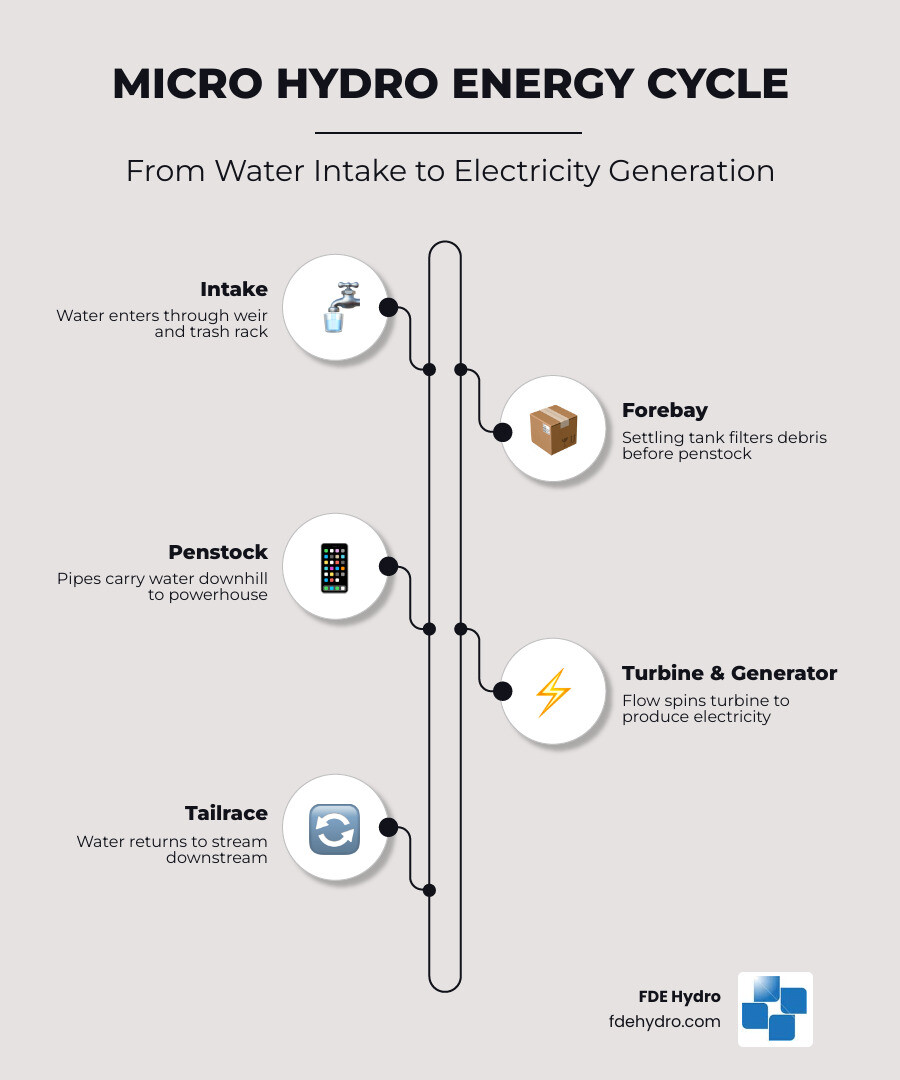 MICRO HYDRO ENERGY CYCLE

From Water Intake to Electricity Generation

Intake
Water enters through weir and trash rack

Forebay
Settling tank filters debris before penstock

Penstock
Pipes carry water downhill to powerhouse

Turbine & Generator
Flow spins turbine to produce electricity

Tailrace
Water returns to stream downstream

FDE Hydro
fdehydro.com