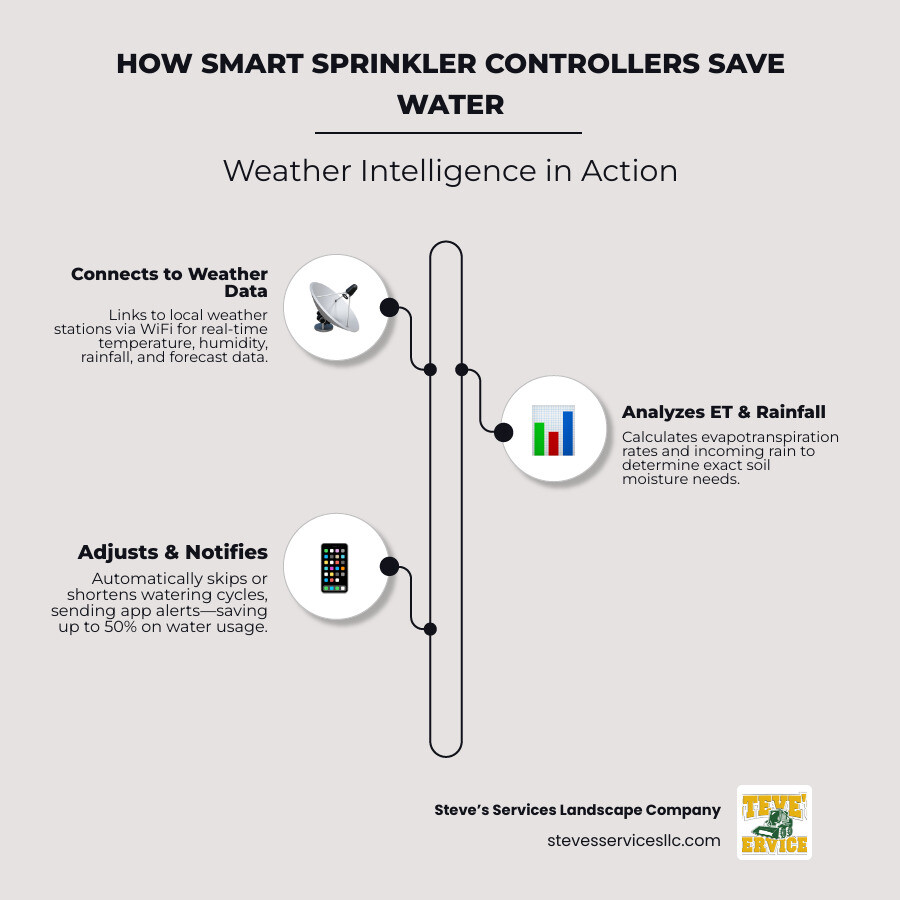 HOW SMART SPRINKLER CONTROLLERS SAVE WATER

Weather Intelligence in Action

Connects to Weather Data
Links to local weather stations via WiFi for real-time temperature, humidity, rainfall, and forecast data.

Analyzes ET & Rainfall
Calculates evapotranspiration rates and incoming rain to determine exact soil moisture needs.

Adjusts & Notifies
Automatically skips or shortens watering cycles, sending app alerts—saving up to 50% on water usage.

Steve's Services Landscape Company
stevesservicesllc.com

TEVE'
ERVICE