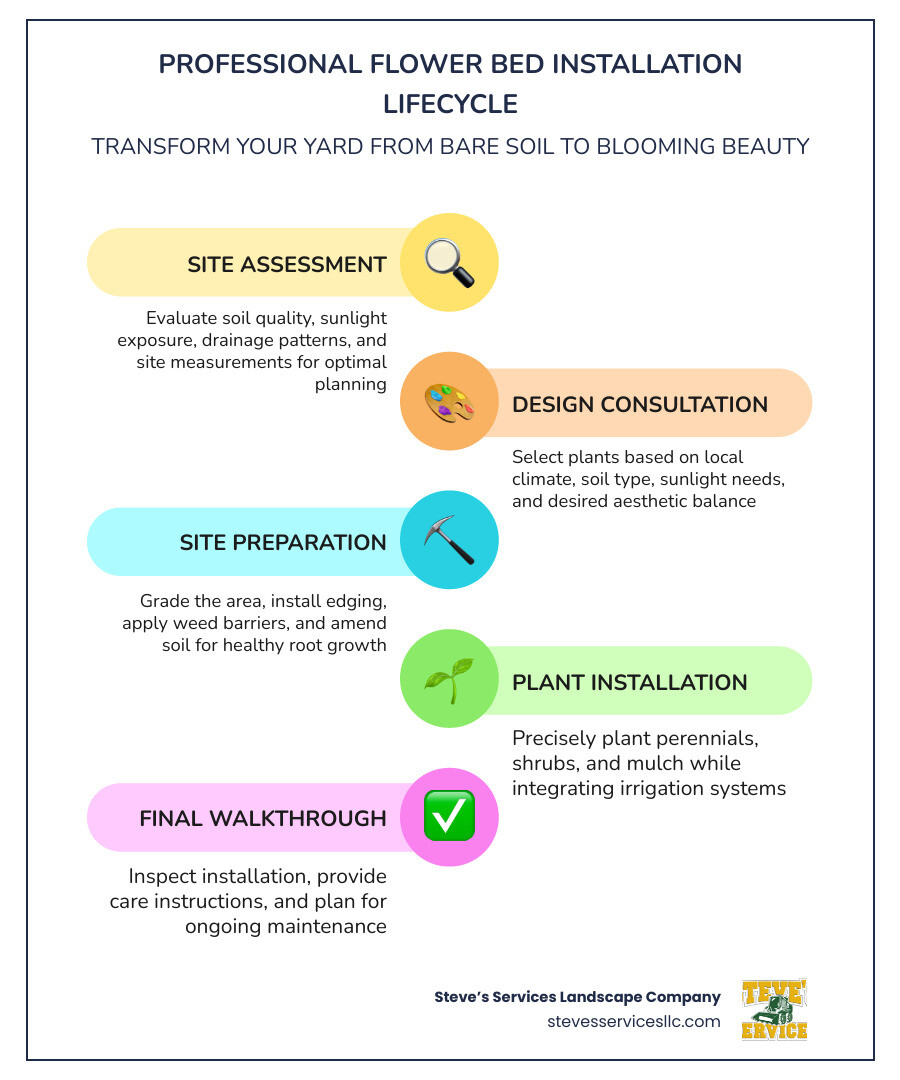 PROFESSIONAL FLOWER BED INSTALLATION LIFECYCLE

TRANSFORM YOUR YARD FROM BARE SOIL TO BLOOMING BEAUTY

SITE ASSESSMENT

Evaluate soil quality, sunlight exposure, drainage patterns, and site measurements for optimal planning

DESIGN CONSULTATION

Select plants based on local climate, soil type, sunlight needs, and desired aesthetic balance

SITE PREPARATION

Grade the area, install edging, apply weed barriers, and amend soil for healthy root growth

PLANT INSTALLATION

Precisely plant perennials, shrubs, and mulch while integrating irrigation systems

FINAL WALKTHROUGH

Inspect installation, provide care instructions, and plan for ongoing maintenance

Steve's Services Landscape Company
stevesservicesllc.com

TEVE'
ERVICE