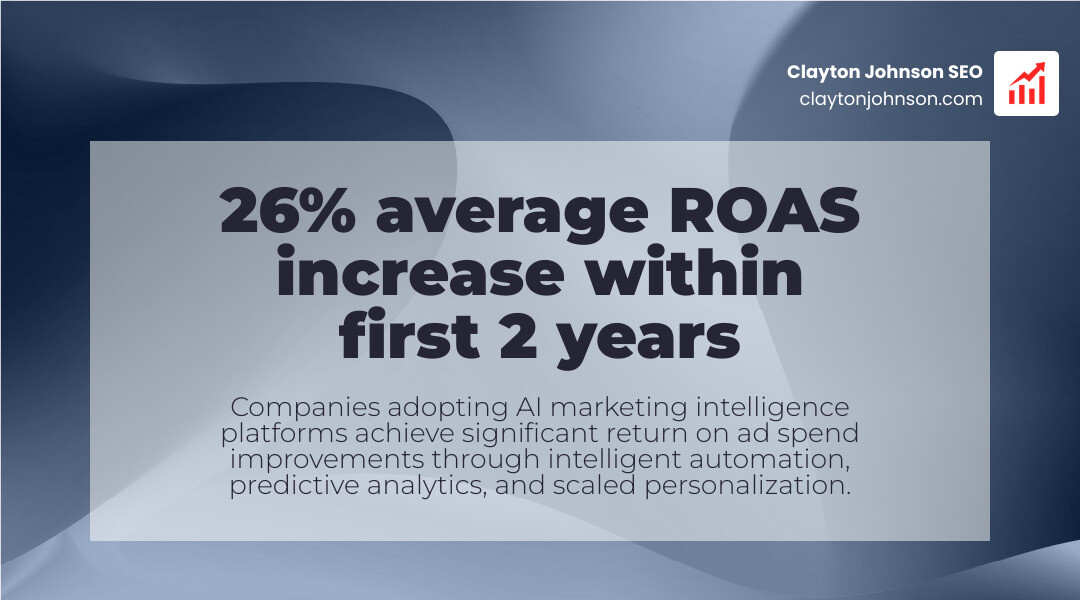 Clayton Johnson SEO
claytonjohnson.com

26% average ROAS increase within first 2 years

Companies adopting AI marketing intelligence platforms achieve significant return on ad spend improvements through intelligent automation, predictive analytics, and scaled personalization.