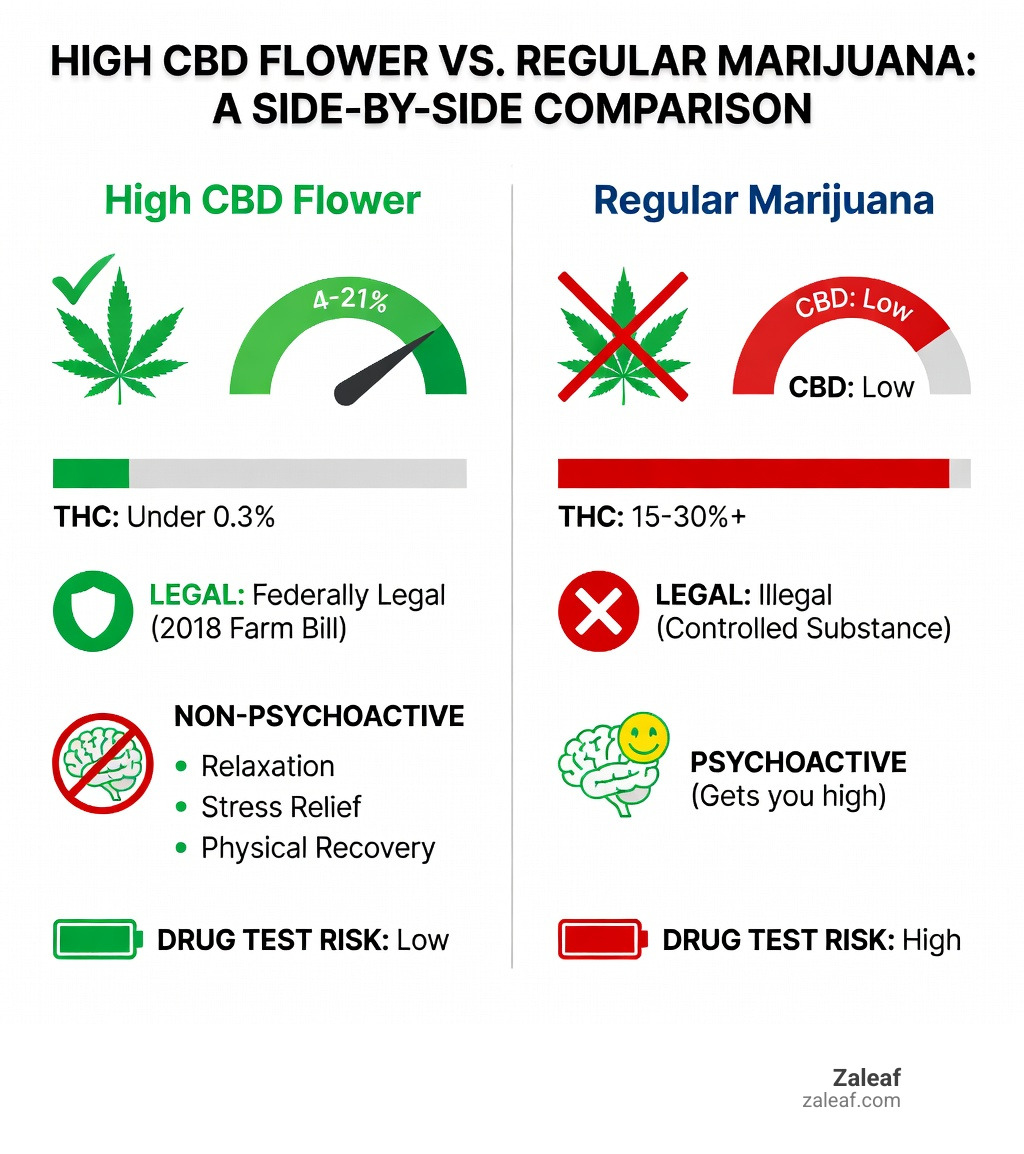 HIGH CBD FLOWER VS. REGULAR MARIJUANA: A SIDE-BY-SIDE COMPARISON

High CBD Flower

4-21%

THC: Under 0.3%

LEGAL: Federally Legal (2018 Farm Bill)

NON-PSYCHOACTIVE
• Relaxation
• Stress Relief
• Physical Recovery

DRUG TEST RISK: Low

Regular Marijuana

CBD: Low

CBD: Low

THC: 15-30%+

LEGAL: Illegal (Controlled Substance)

PSYCHOACTIVE
(Gets you high)

DRUG TEST RISK: High

Zaleaf
zaleaf.com