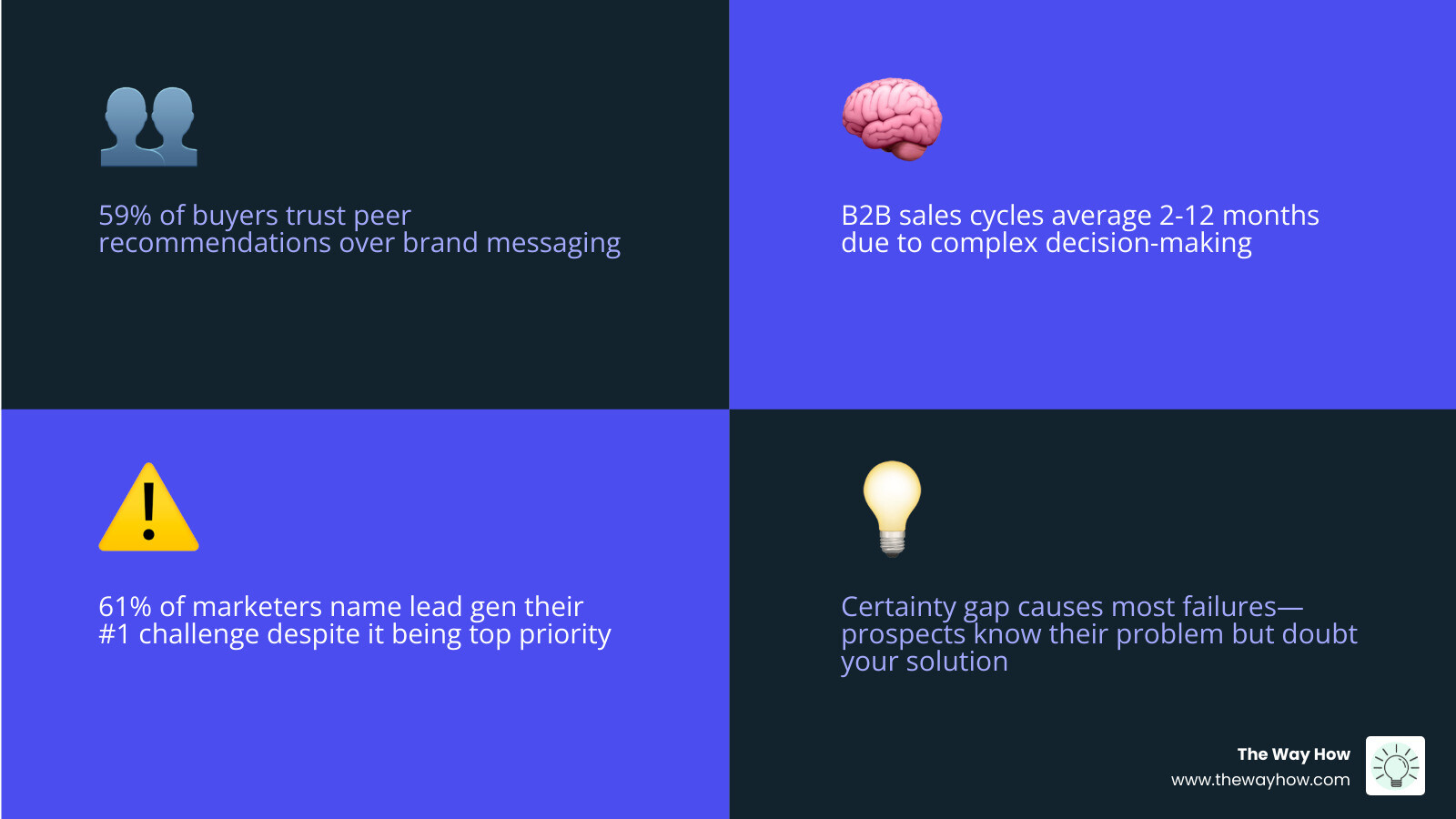 59% of buyers trust peer recommendations over brand messaging

B2B sales cycles average 2-12 months due to complex decision-making

61% of marketers name lead gen their #1 challenge despite it being top priority

Certainty gap causes most failures—prospects know their problem but doubt your solution

The Way How
www.thewayhow.com