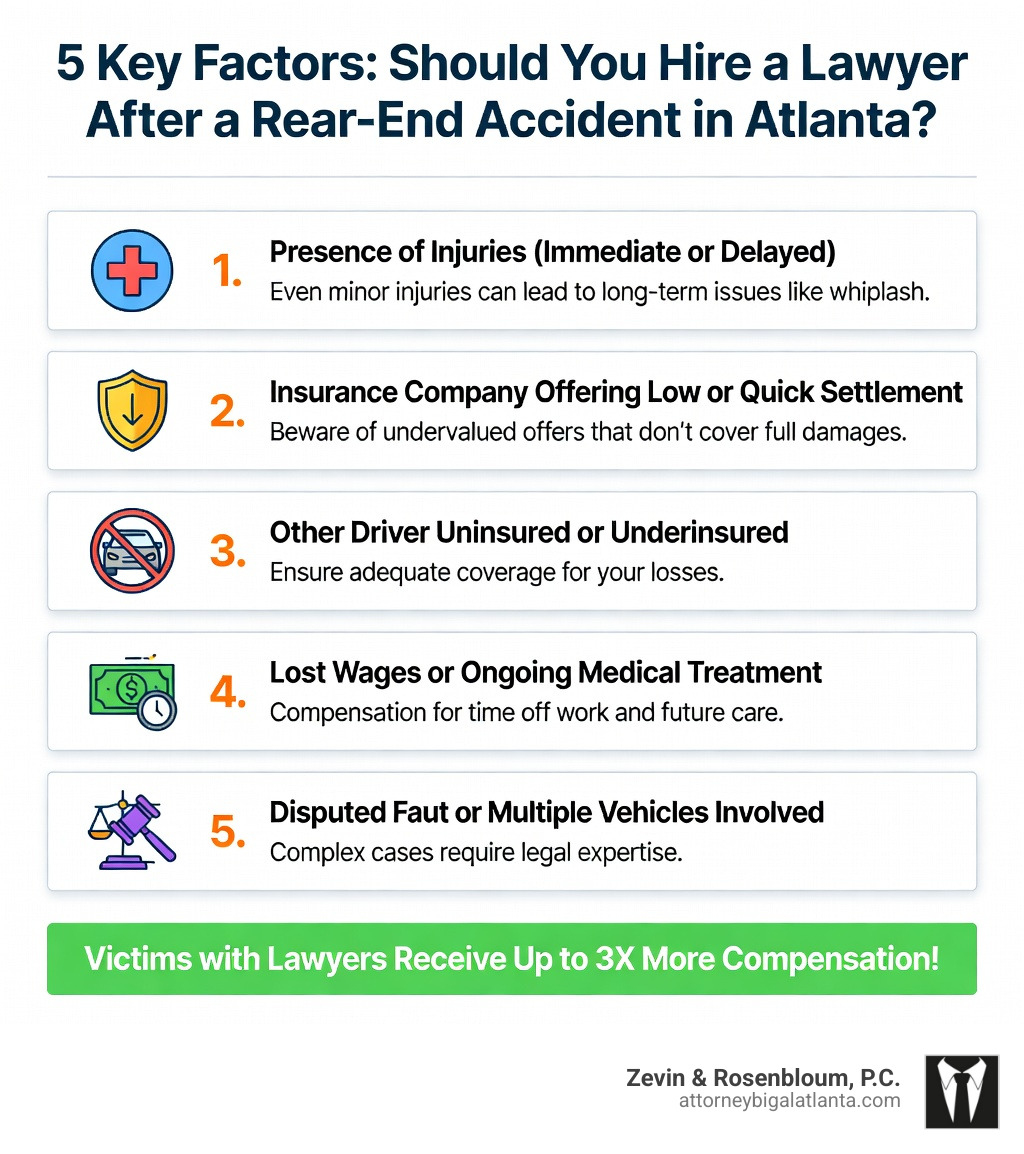 5 Key Factors: Should You Hire a Lawyer After a Rear-End Accident in Atlanta?

1. Presence of Injuries (Immediate or Delayed)
Even minor injuries can lead to long-term issues like whiplash.

2. Insurance Company Offering Low or Quick Settlement
Beware of undervalued offers that don't cover full damages.

3. Other Driver Uninsured or Underinsured
Ensure adequate coverage for your losses.

4. Lost Wages or Ongoing Medical Treatment
Compensation for time off work and future care.

5. Disputed Faut or Multiple Vehicles Involved
Complex cases require legal expertise.

Victims with Lawyers Receive Up to 3X More Compensation!

Zevin & Rosenbloum, P.C.
attorneybigalatlanta.com