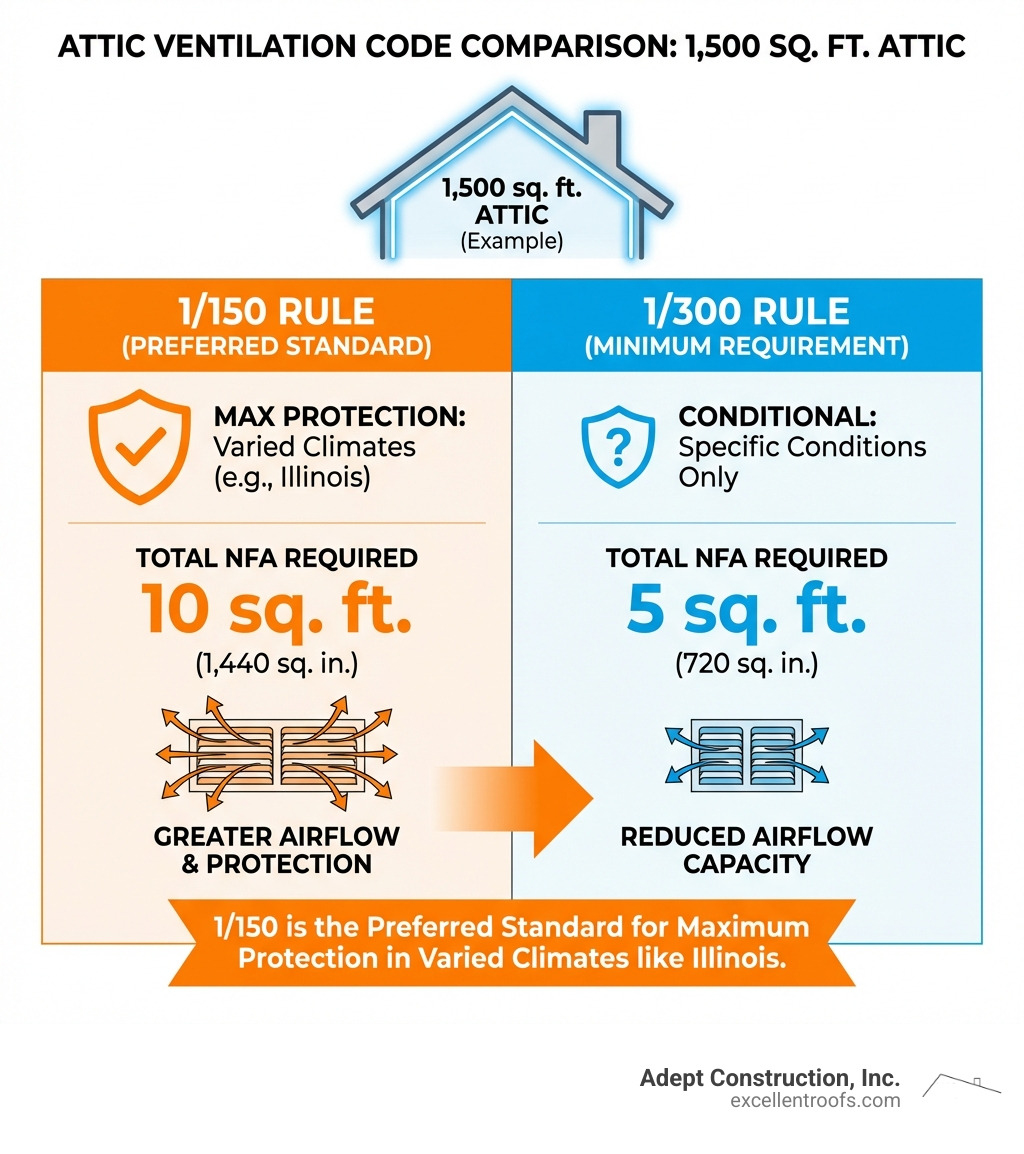 ATTIC VENTILATION CODE COMPARISON: 1,500 SQ. FT. ATTIC

1,500 sq. ft. ATTIC (Example)

1/150 RULE (PREFERRED STANDARD)

MAX PROTECTION: Varied Climates (e.g., Illinois)

TOTAL NFA REQUIRED
10 sq. ft.
(1,440 sq. in.)

GREATER AIRFLOW & PROTECTION

1/300 RULE (MINIMUM REQUIREMENT)

CONDITIONAL: Specific Conditions Only

TOTAL NFA REQUIRED
5 sq. ft.
(720 sq. in.)

REDUCED AIRFLOW CAPACITY

1/150 is the Preferred Standard for Maximum Protection in Varied Climates like Illinois.

Adept Construction, Inc.
excellentroofs.com