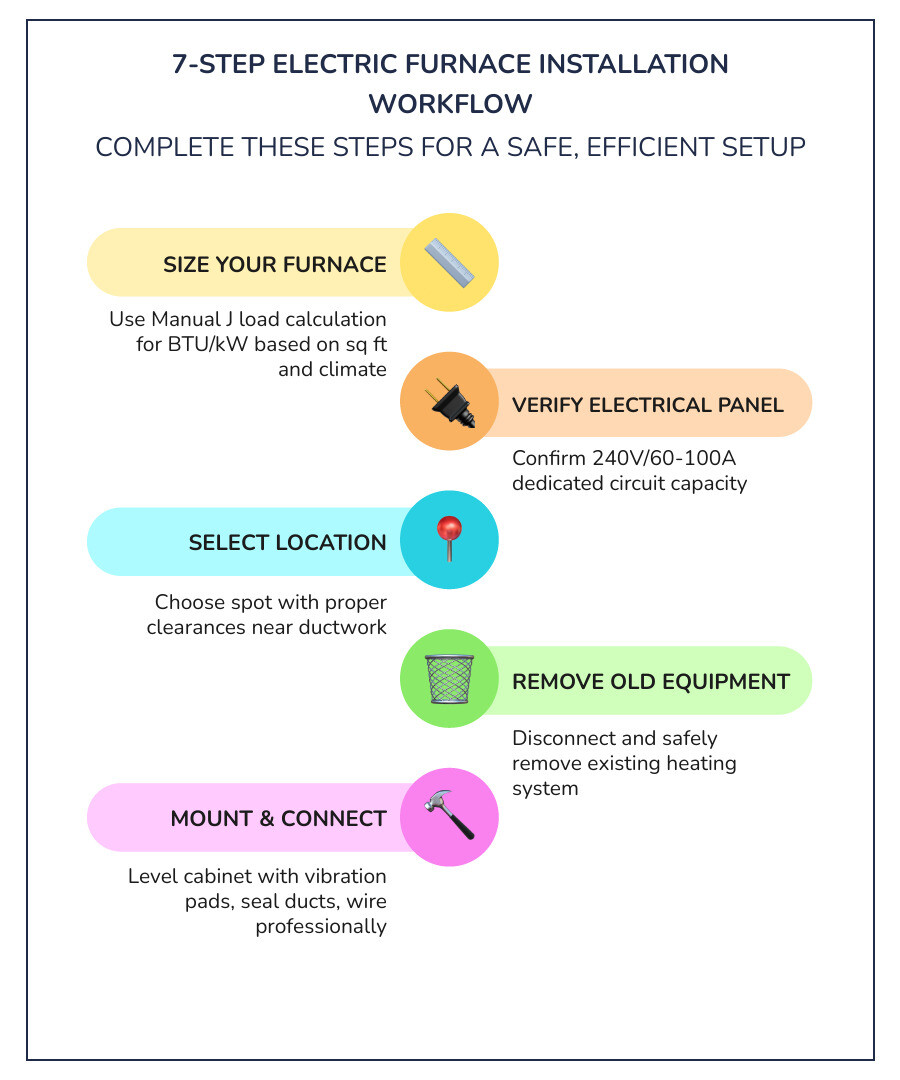 7-STEP ELECTRIC FURNACE INSTALLATION WORKFLOW

COMPLETE THESE STEPS FOR A SAFE, EFFICIENT SETUP

SIZE YOUR FURNACE

Use Manual J load calculation for BTU/kW based on sq ft and climate

VERIFY ELECTRICAL PANEL

Confirm 240V/60-100A dedicated circuit capacity

SELECT LOCATION

Choose spot with proper clearances near ductwork

REMOVE OLD EQUIPMENT

Disconnect and safely remove existing heating system

MOUNT & CONNECT

Level cabinet with vibration pads, seal ducts, wire professionally