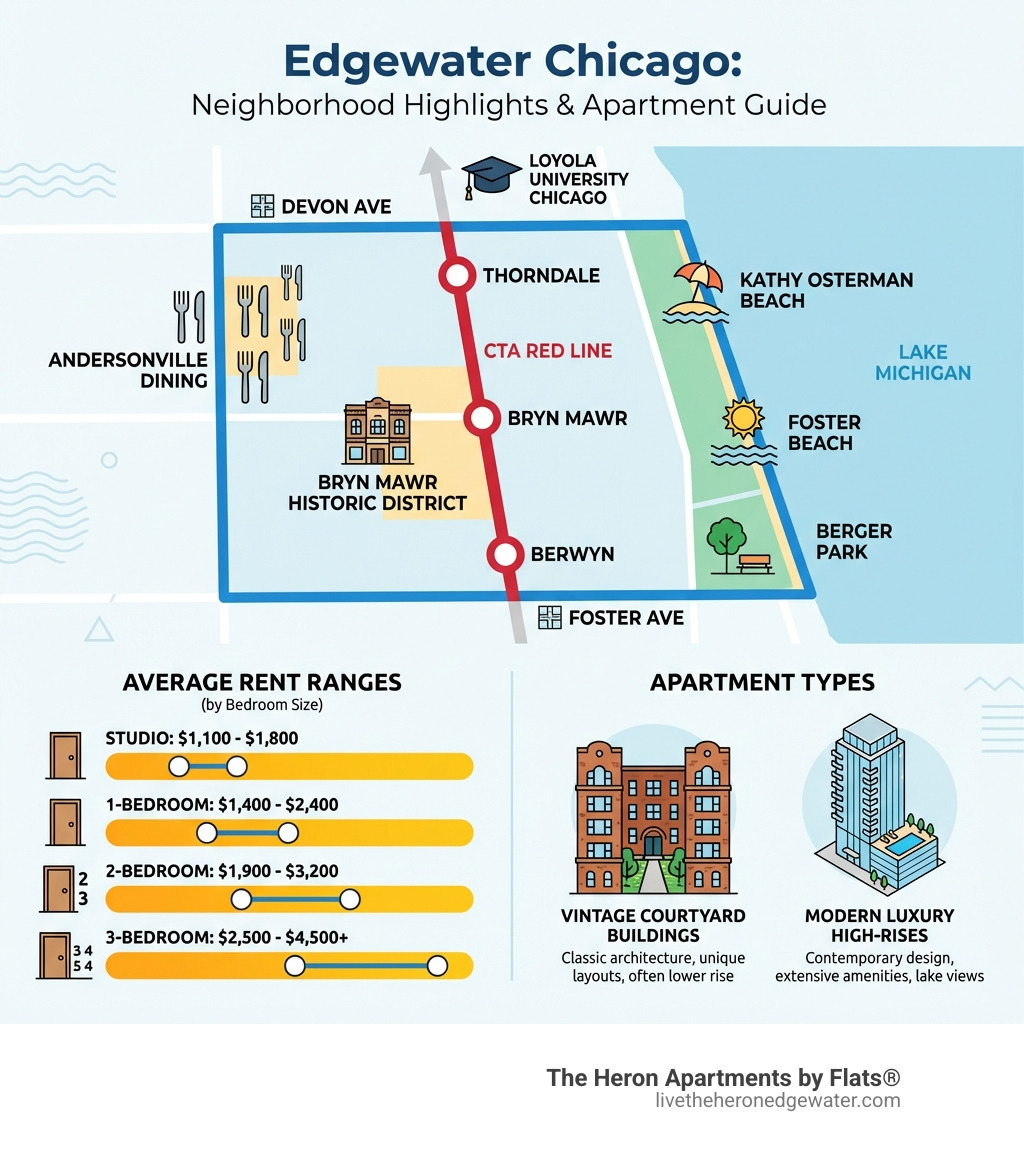 Edgewater Chicago:
Neighborhood Highlights & Apartment Guide

LOYOLA UNIVERSITY CHICAGO

DEVON AVE

THORNDALE

KATHY OSTERMAN BEACH

ANDERSONVILLE DINING

CTA RED LINE

LAKE MICHIGAN

BRYN MAWR

FOSTER BEACH

BRYN MAWR HISTORIC DISTRICT

BERGER PARK

BERWYN

FOSTER AVE

AVERAGE RENT RANGES
(by Bedroom Size)

STUDIO: $1,100 - $1,800

1-BEDROOM: $1,400 - $2,400

2 3

2-BEDROOM: $1,900 - $3,200

3 4 5 4

3-BEDROOM: $2,500 - $4,500+

APARTMENT TYPES

VINTAGE COURTYARD BUILDINGS
Classic architecture, unique layouts, often lower rise

MODERN LUXURY HIGH-RISES
Contemporary design, extensive amenities, lake views

The Heron Apartments by Flats®
livetheheronedgewater.com