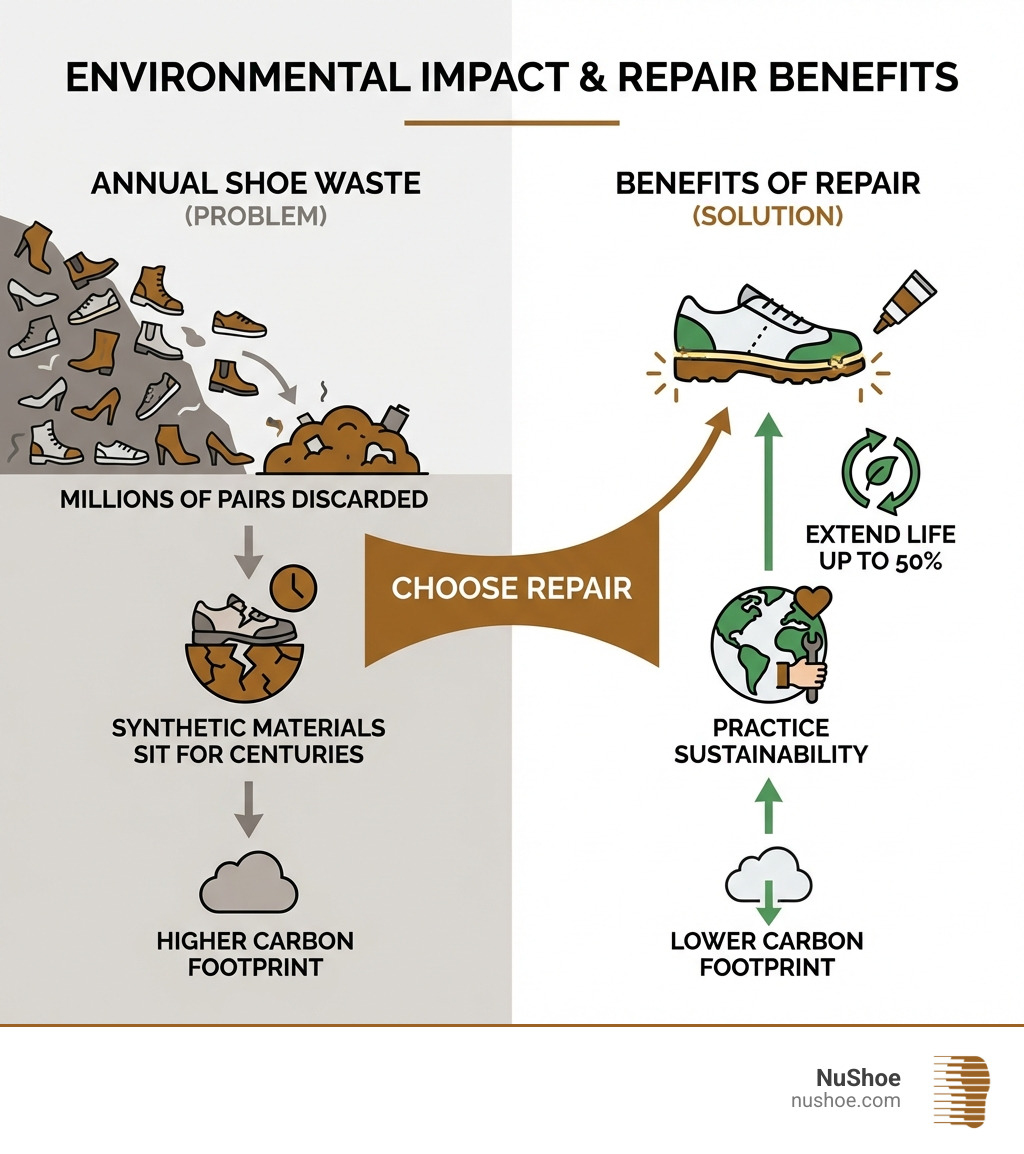 ENVIRONMENTAL IMPACT & REPAIR BENEFITS

ANNUAL SHOE WASTE
(PROBLEM)

MILLIONS OF PAIRS DISCARDED

SYNTHETIC MATERIALS SIT FOR CENTURIES

HIGHER CARBON FOOTPRINT

CHOOSE REPAIR

BENEFITS OF REPAIR
(SOLUTION)

EXTEND LIFE UP TO 50%

PRACTICE SUSTAINABILITY

LOWER CARBON FOOTPRINT

NuShoe
nushoe.com