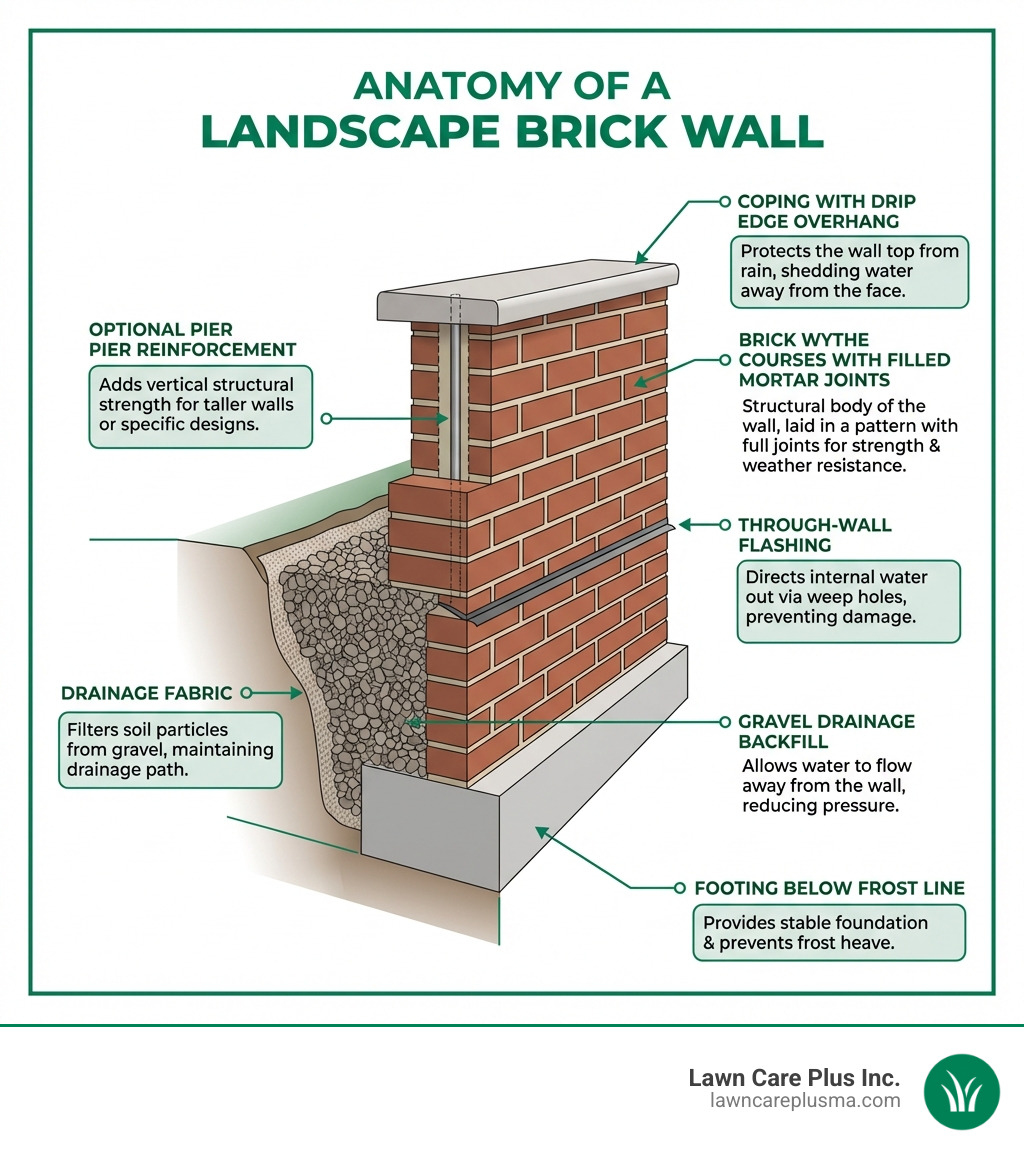 ANATOMY OF A
LANDSCAPE BRICK WALL

COPING WITH DRIP EDGE OVERHANG
Protects the wall top from rain, shedding water away from the face.

OPTIONAL PIER PIER REINFORCEMENT
Adds vertical structural strength for taller walls or specific designs.

BRICK WYTHE COURSES WITH FILLED MORTAR JOINTS
Structural body of the wall, laid in a pattern with full joints for strength & weather resistance.

THROUGH-WALL FLASHING
Directs internal water out via weep holes, preventing damage.

DRAINAGE FABRIC
Filters soil particles from gravel, maintaining drainage path.

GRAVEL DRAINAGE BACKFILL
Allows water to flow away from the wall, reducing pressure.

FOOTING BELOW FROST LINE
Provides stable foundation & prevents frost heave.

Lawn Care Plus Inc.
lawncareplusma.com