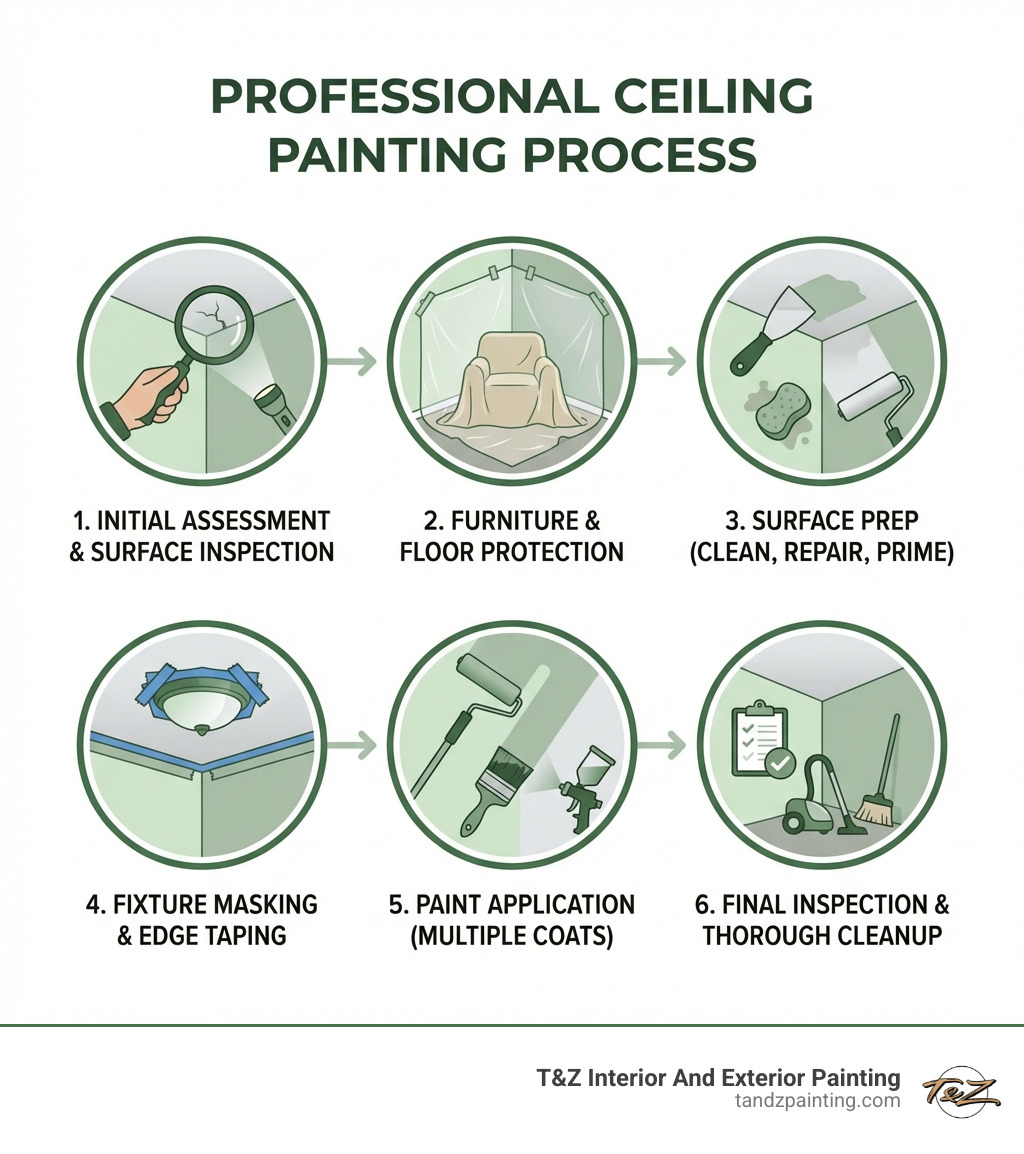 PROFESSIONAL CEILING PAINTING PROCESS

1. INITIAL ASSESSMENT & SURFACE INSPECTION

2. FURNITURE & FLOOR PROTECTION

3. SURFACE PREP (CLEAN, REPAIR, PRIME)

4. FIXTURE MASKING & EDGE TAPING

5. PAINT APPLICATION (MULTIPLE COATS)

6. FINAL INSPECTION & THOROUGH CLEANUP

T&Z Interior And Exterior Painting
tandzpainting.com

T&Z