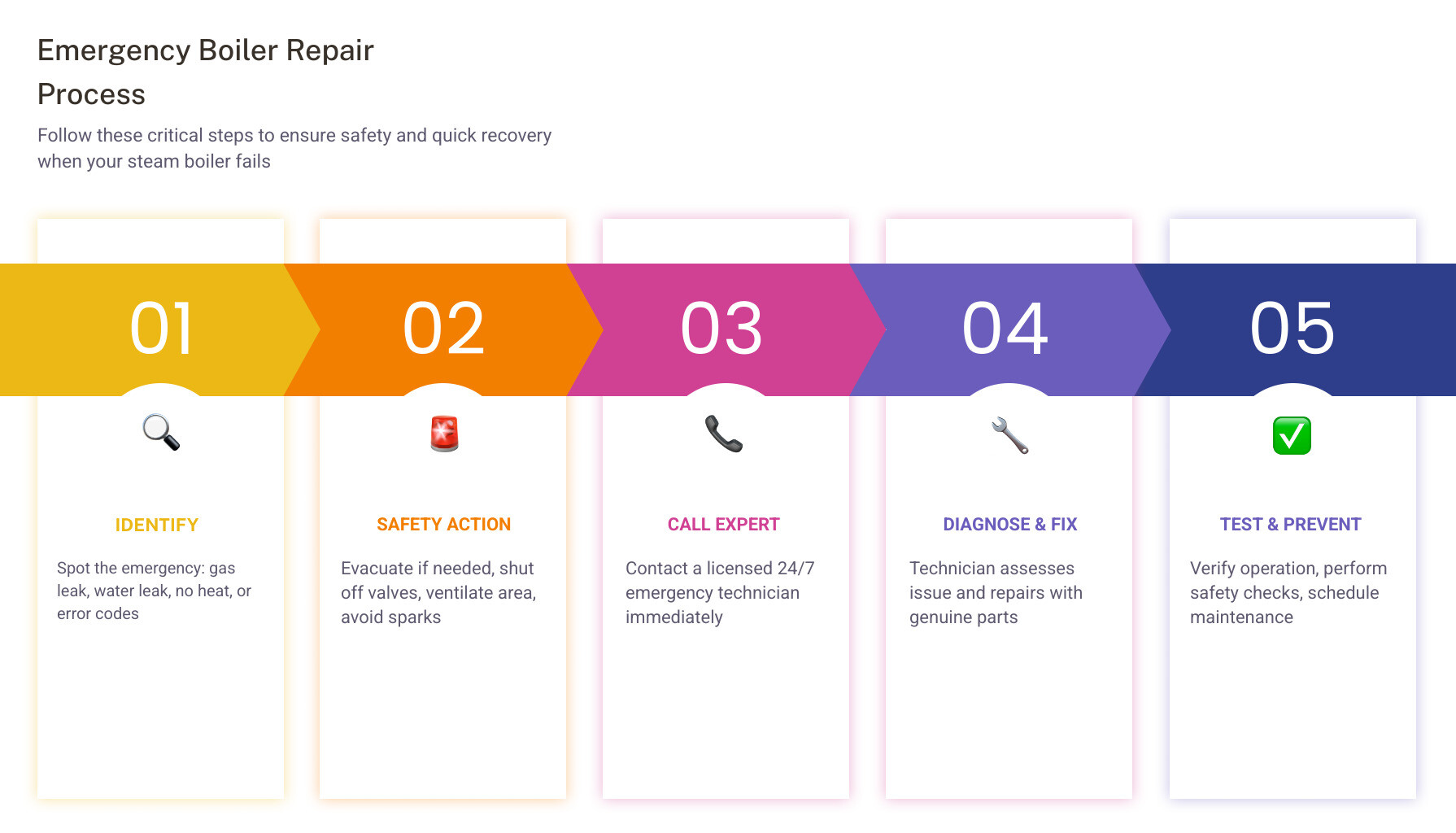 Emergency Boiler Repair Process

Follow these critical steps to ensure safety and quick recovery when your steam boiler fails

01

IDENTIFY

Spot the emergency: gas leak, water leak, no heat, or error codes

02

SAFETY ACTION

Evacuate if needed, shut off valves, ventilate area, avoid sparks

03

CALL EXPERT

Contact a licensed 24/7 emergency technician immediately

04

DIAGNOSE & FIX

Technician assesses issue and repairs with genuine parts

05

TEST & PREVENT

Verify operation, perform safety checks, schedule maintenance