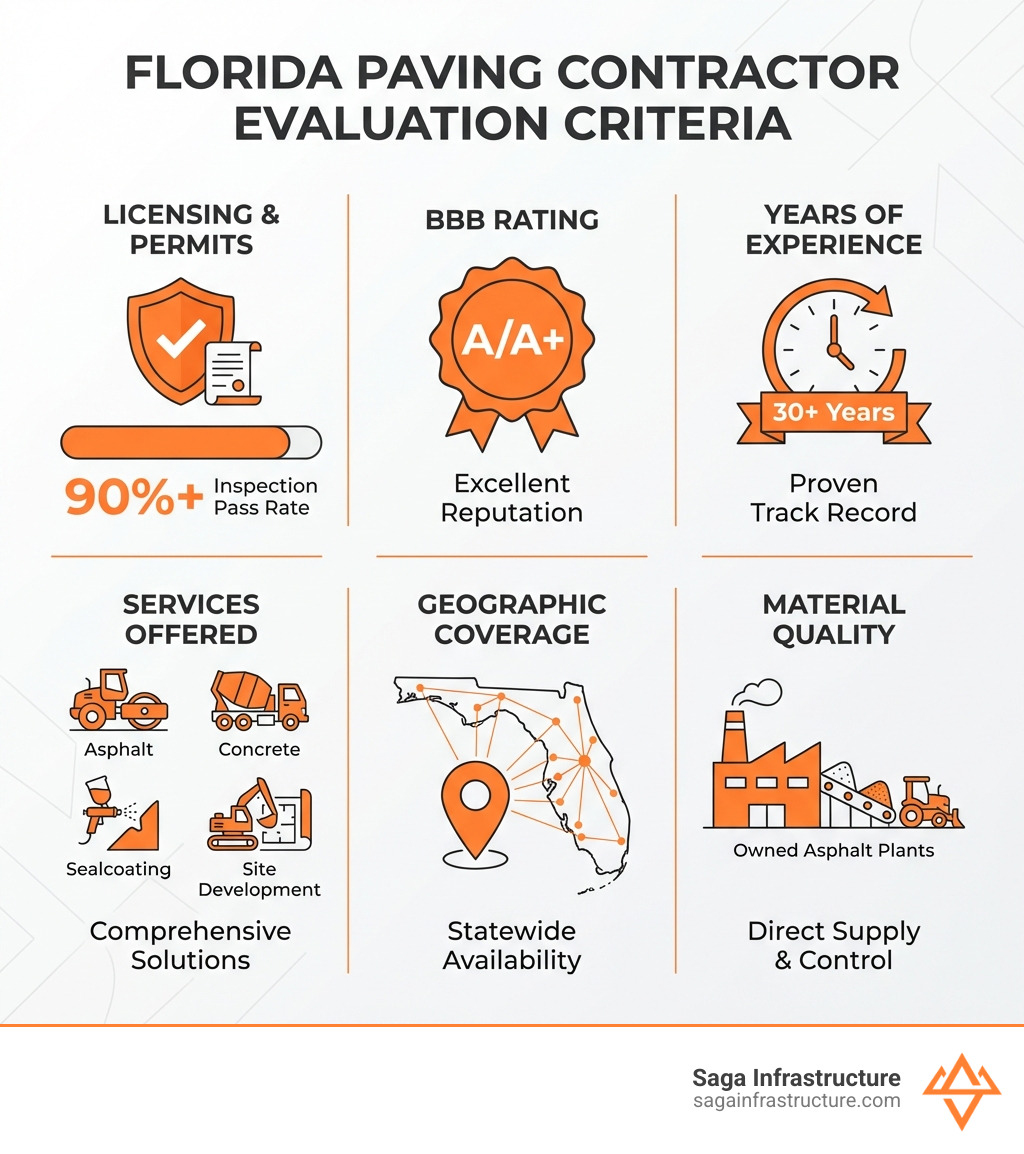 FLORIDA PAVING CONTRACTOR EVALUATION CRITERIA

LICENSING & PERMITS

90%+ Inspection Pass Rate

BBB RATING

A/A+

Excellent Reputation

YEARS OF EXPERIENCE

30+ Years

Proven Track Record

SERVICES OFFERED

Asphalt

Concrete

Sealcoating

Site Development

Comprehensive Solutions

GEOGRAPHIC COVERAGE

Statewide Availability

MATERIAL QUALITY

Owned Asphalt Plants

Direct Supply & Control

Saga Infrastructure
sagainfrastructure.com