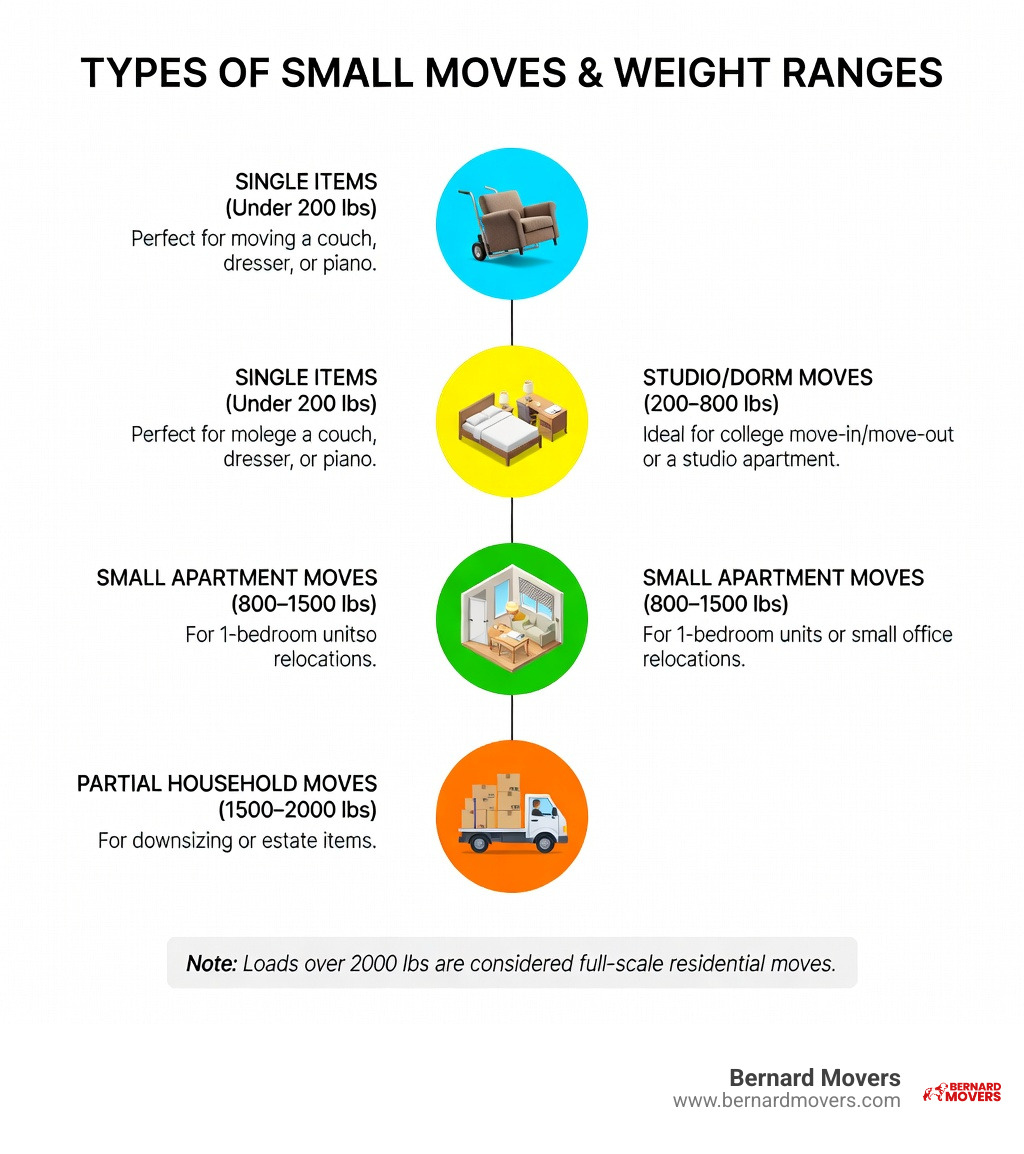 TYPES OF SMALL MOVES & WEIGHT RANGES

SINGLE ITEMS
(Under 200 lbs)
Perfect for moving a couch, dresser, or piano.

SINGLE ITEMS
(Under 200 lbs)
Perfect for molege a couch, dresser, or piano.

STUDIO/DORM MOVES
(200–800 lbs)
Ideal for college move-in/move-out or a studio apartment.

SMALL APARTMENT MOVES
(800–1500 lbs)
For 1-bedroom unitso relocations.

SMALL APARTMENT MOVES
(800–1500 lbs)
For 1-bedroom units or small office relocations.

PARTIAL HOUSEHOLD MOVES
(1500–2000 lbs)
For downsizing or estate items.

Note: Loads over 2000 lbs are considered full-scale residential moves.

Bernard Movers
www.bernardmovers.com

BERNARD MOVERS