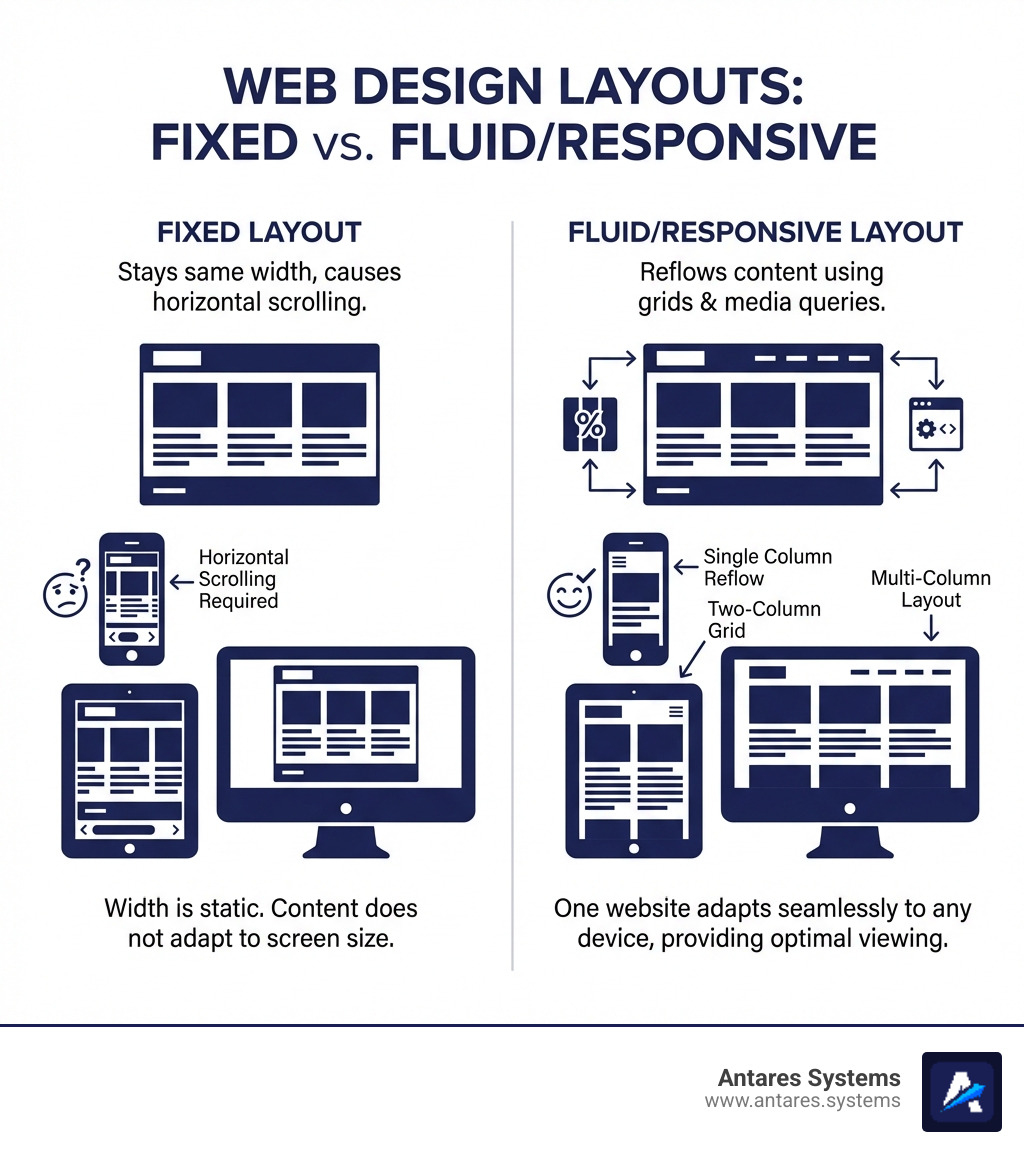 WEB DESIGN LAYOUTS:
FIXED vs. FLUID/RESPONSIVE

FIXED LAYOUT

Stays same width, causes horizontal scrolling.

Horizontal Scrolling Required

Width is static. Content does not adapt to screen size.

FLUID/RESPONSIVE LAYOUT

Reflows content using grids & media queries.

%

Single Column Reflow

Two-Column Grid

Multi-Column Layout

One website adapts seamlessly to any device, providing optimal viewing.

Antares Systems
www.antares.systems