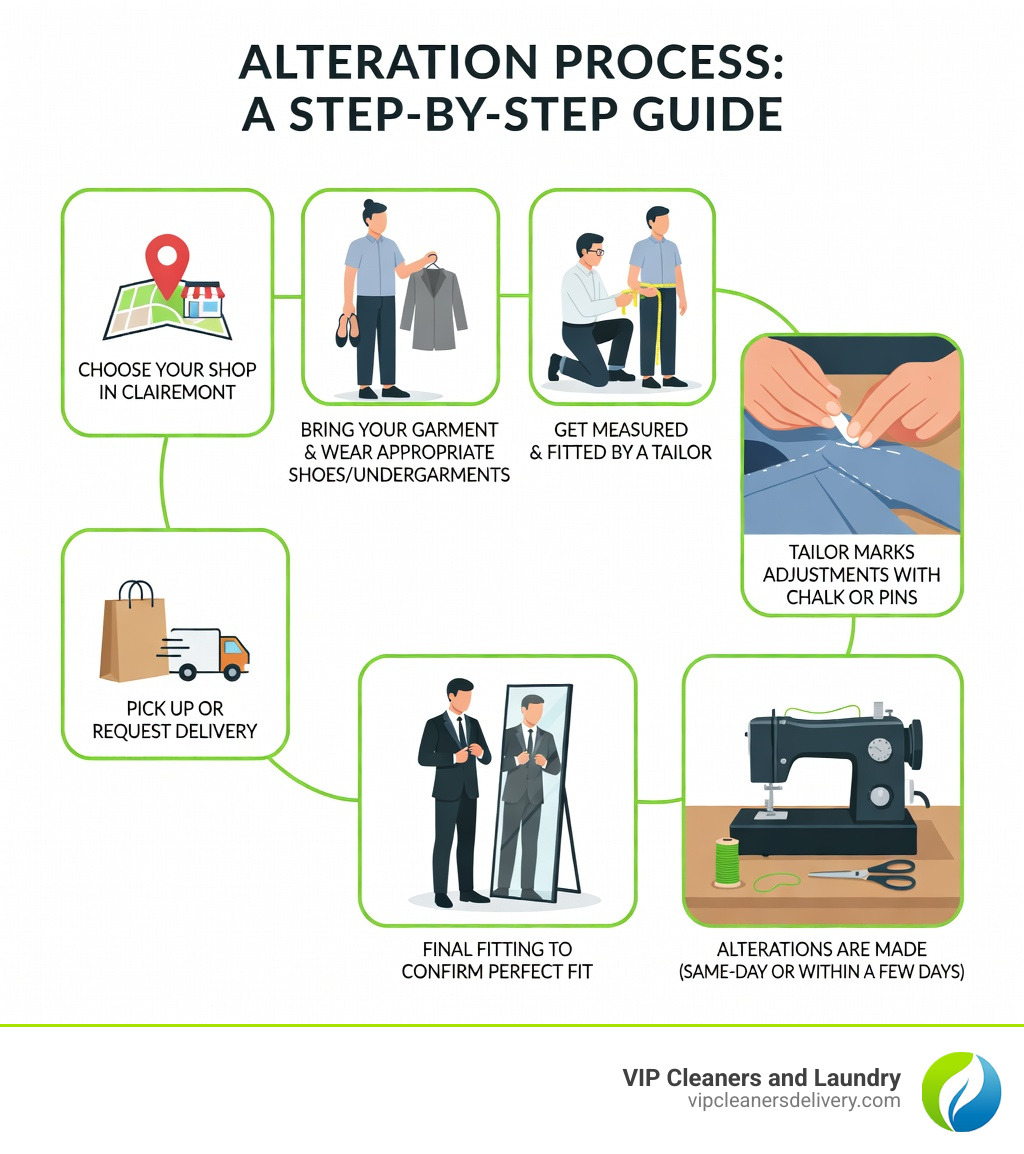 ALTERATION PROCESS:
A STEP-BY-STEP GUIDE

CHOOSE YOUR SHOP IN CLAIREMONT

BRING YOUR GARMENT & WEAR APPROPRIATE SHOES/UNDERGARMENTS

GET MEASURED & FITTED BY A TAILOR

TAILOR MARKS ADJUSTMENTS WITH CHALK OR PINS

ALTERATIONS ARE MADE (SAME-DAY OR WITHIN A FEW DAYS)

FINAL FITTING TO CONFIRM PERFECT FIT

PICK UP OR REQUEST DELIVERY

VIP Cleaners and Laundry
vipcleanersdelivery.com