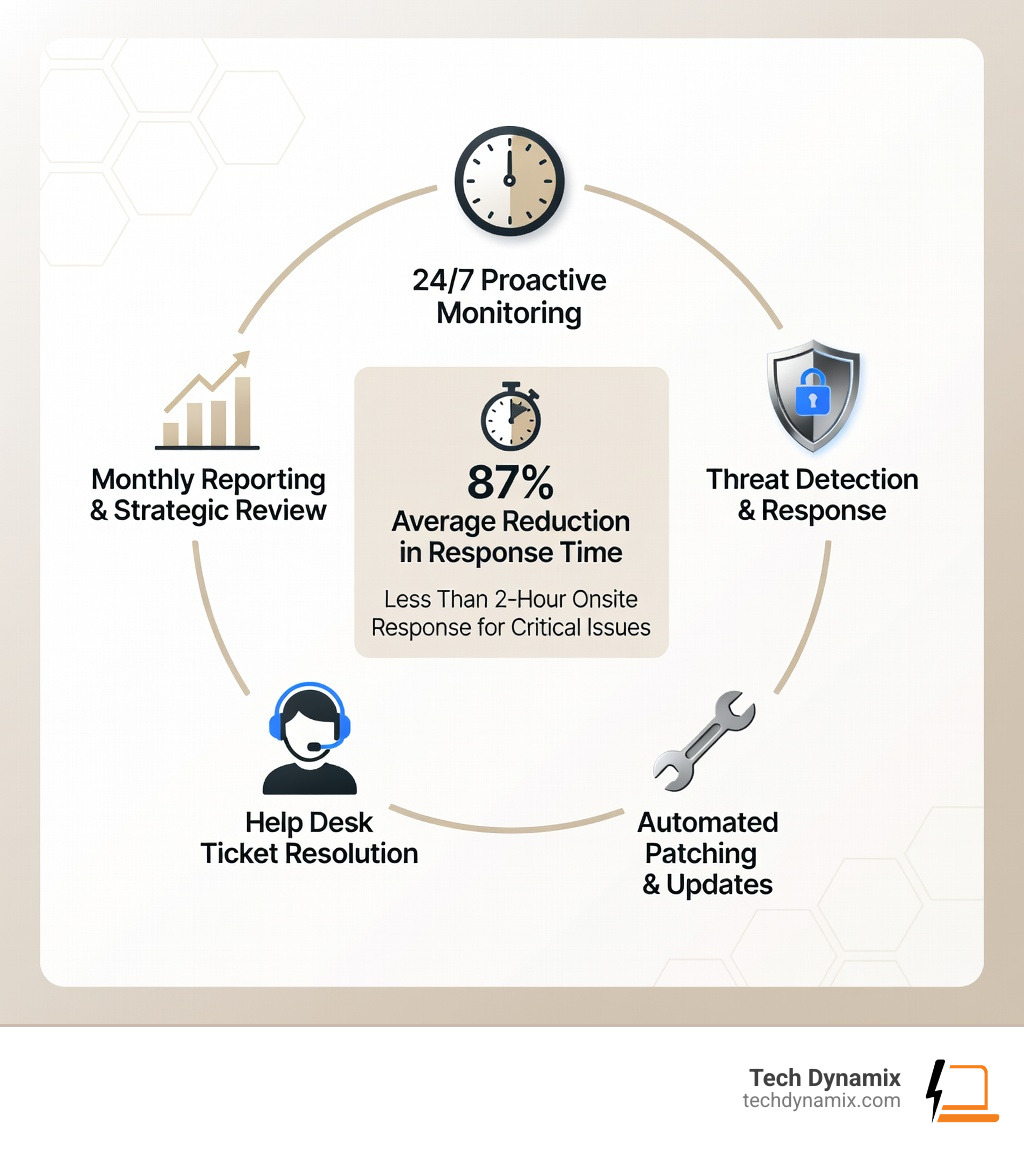 24/7 Proactive Monitoring

Threat Detection & Response

Automated Patching & Updates

Help Desk Ticket Resolution

Monthly Reporting & Strategic Review

87%
Average Reduction in Response Time

Less Than 2-Hour Onsite Response for Critical Issues

Tech Dynamix
techdynamix.com