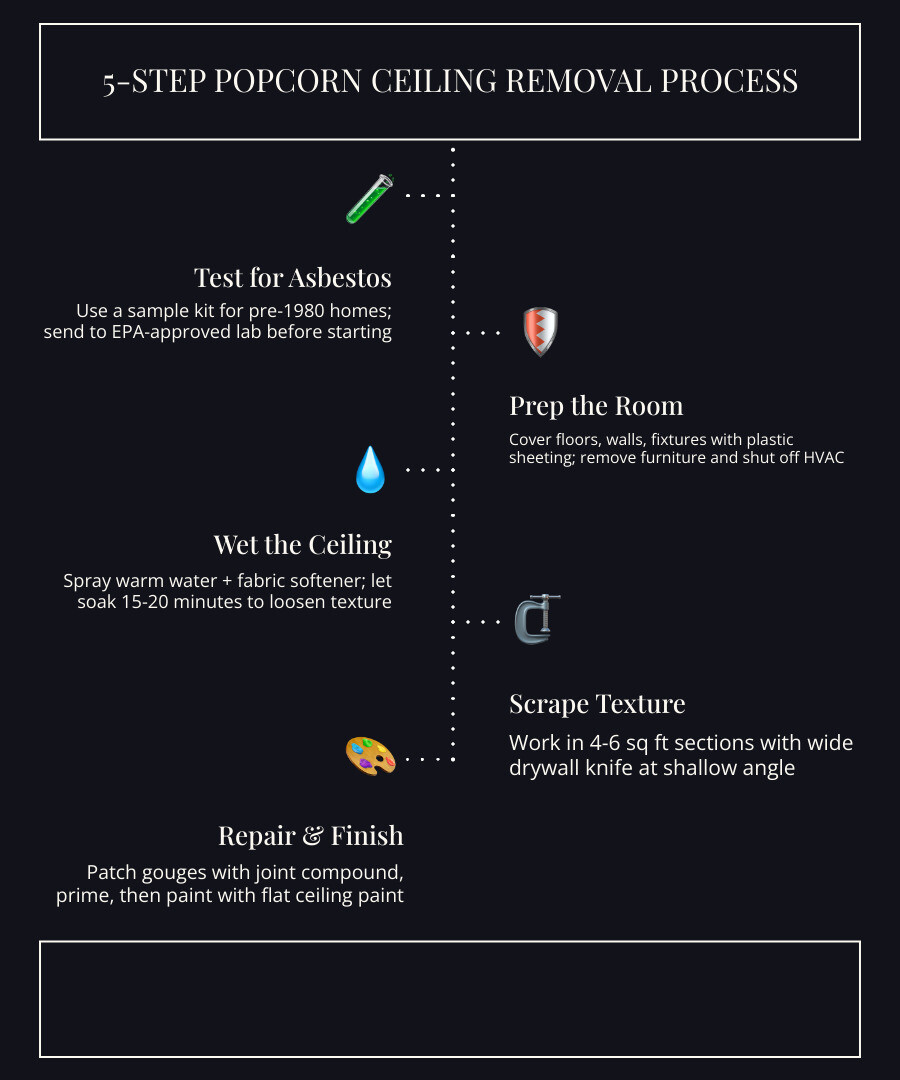 5-STEP POPCORN CEILING REMOVAL PROCESS

Test for Asbestos

Use a sample kit for pre-1980 homes; send to EPA-approved lab before starting

Prep the Room

Cover floors, walls, fixtures with plastic sheeting; remove furniture and shut off HVAC

Wet the Ceiling

Spray warm water + fabric softener; let soak 15-20 minutes to loosen texture

Scrape Texture

Work in 4-6 sq ft sections with wide drywall knife at shallow angle

Repair & Finish

Patch gouges with joint compound, prime, then paint with flat ceiling paint