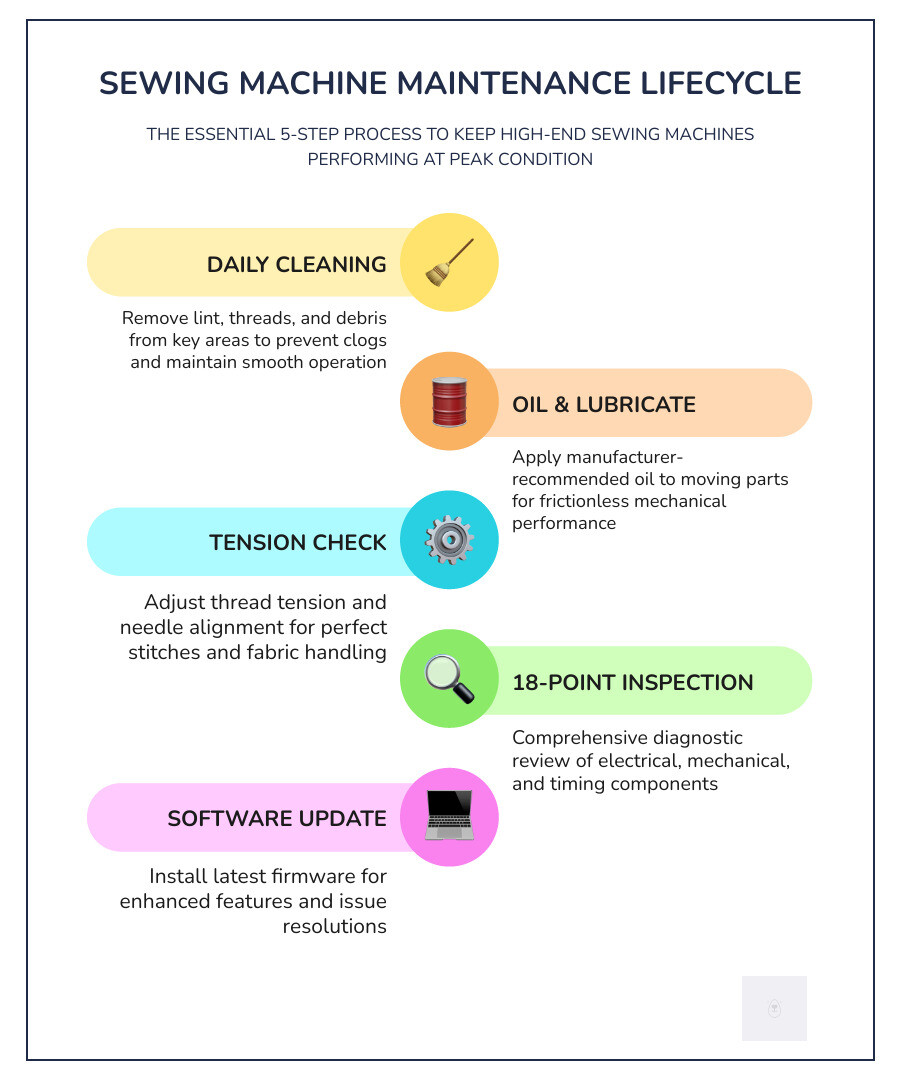 SEWING MACHINE MAINTENANCE LIFECYCLE

THE ESSENTIAL 5-STEP PROCESS TO KEEP HIGH-END SEWING MACHINES PERFORMING AT PEAK CONDITION

DAILY CLEANING

Remove lint, threads, and debris from key areas to prevent clogs and maintain smooth operation

OIL & LUBRICATE

Apply manufacturer-recommended oil to moving parts for frictionless mechanical performance

TENSION CHECK

Adjust thread tension and needle alignment for perfect stitches and fabric handling

18-POINT INSPECTION

Comprehensive diagnostic review of electrical, mechanical, and timing components

SOFTWARE UPDATE

Install latest firmware for enhanced features and issue resolutions