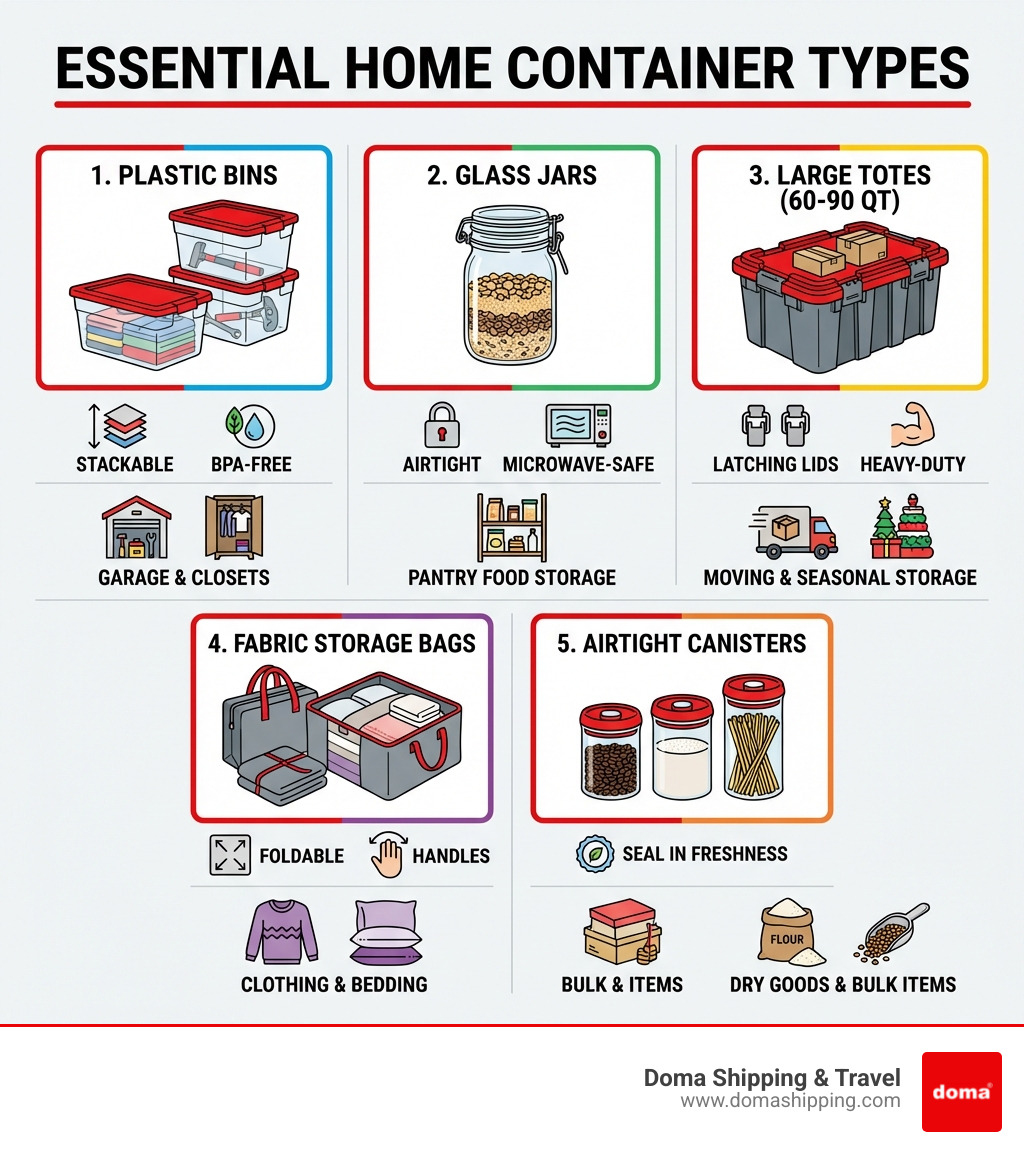 ESSENTIAL HOME CONTAINER TYPES

1. PLASTIC BINS

STACKABLE BPA-FREE

GARAGE & CLOSETS

2. GLASS JARS

AIRTIGHT MICROWAVE-SAFE

PANTRY FOOD STORAGE

3. LARGE TOTES (60-90 QT)

LATCHING LIDS HEAVY-DUTY

MOVING & SEASONAL STORAGE

4. FABRIC STORAGE BAGS

FOLDABLE HANDLES

CLOTHING & BEDDING

5. AIRTIGHT CANISTERS

SEAL IN FRESHNESS

BULK & ITEMS

FLOUR

DRY GOODS & BULK ITEMS

Doma Shipping & Travel
www.domashipping.com

doma