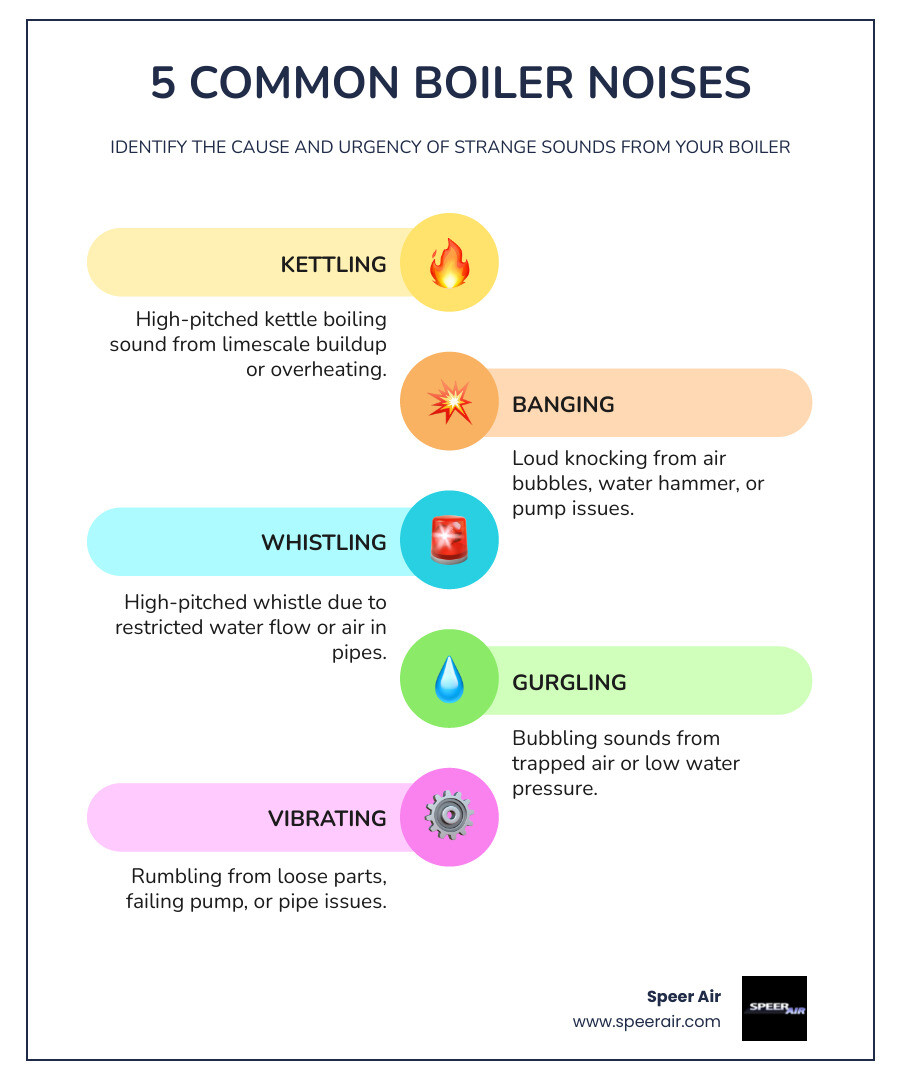 5 COMMON BOILER NOISES

IDENTIFY THE CAUSE AND URGENCY OF STRANGE SOUNDS FROM YOUR BOILER

KETTLING

High-pitched kettle boiling sound from limescale buildup or overheating.

BANGING

Loud knocking from air bubbles, water hammer, or pump issues.

WHISTLING

High-pitched whistle due to restricted water flow or air in pipes.

GURGLING

Bubbling sounds from trapped air or low water pressure.

VIBRATING

Rumbling from loose parts, failing pump, or pipe issues.

Speer Air
www.speerair.com

SPEER AIR