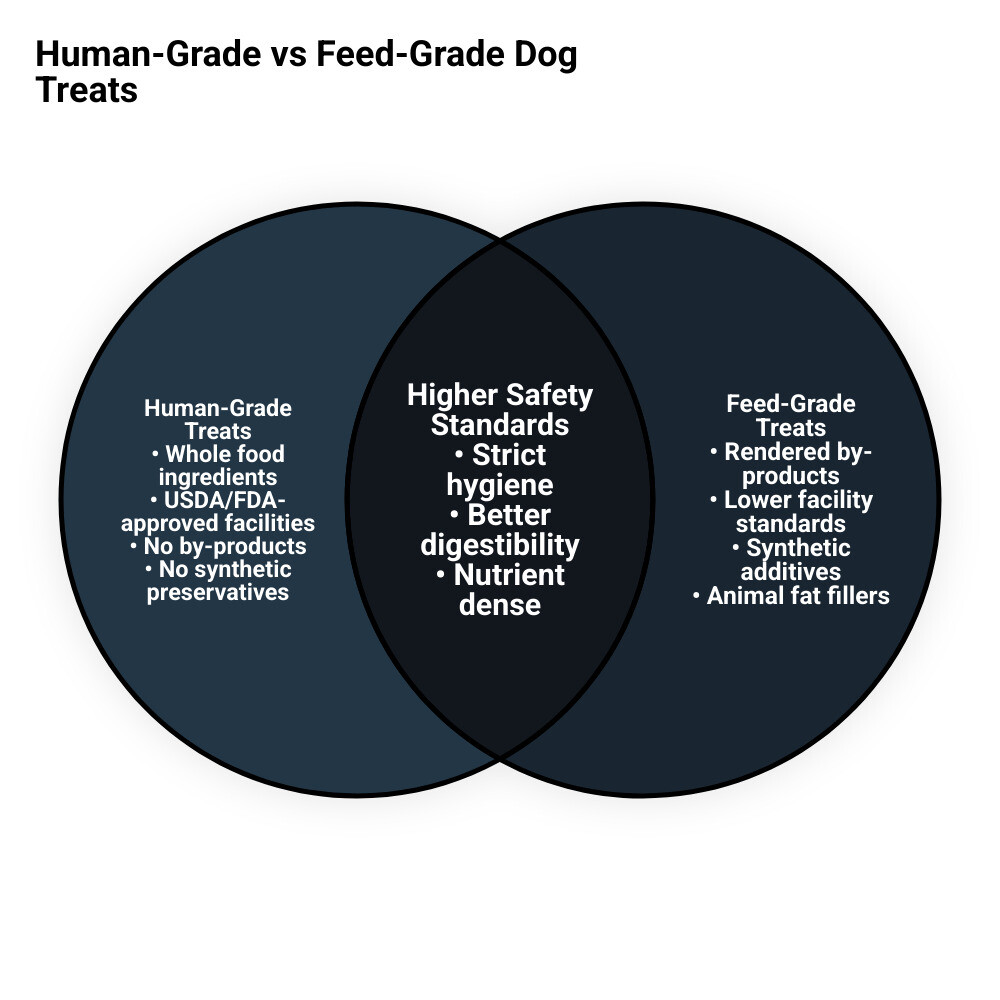 Human-Grade vs Feed-Grade Dog Treats

Human-Grade Treats
• Whole food ingredients
• USDA/FDA-approved facilities
• No by-products
• No synthetic preservatives

Higher Safety Standards
• Strict hygiene
• Better digestibility
• Nutrient dense

Feed-Grade Treats
• Rendered by-products
• Lower facility standards
• Synthetic additives
• Animal fat fillers