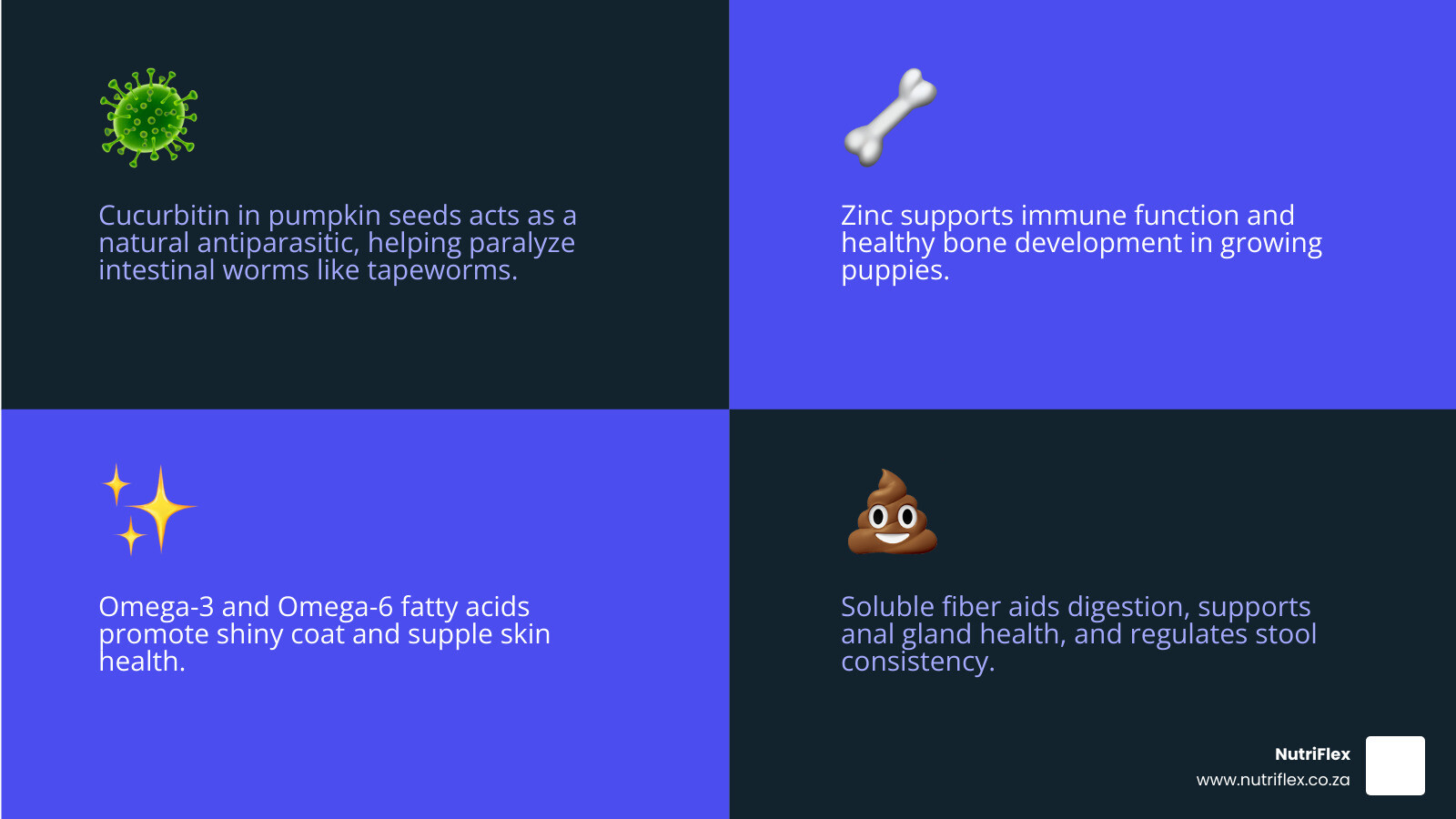 Cucurbitin in pumpkin seeds acts as a natural antiparasitic, helping paralyze intestinal worms like tapeworms.

Zinc supports immune function and healthy bone development in growing puppies.

Omega-3 and Omega-6 fatty acids promote shiny coat and supple skin health.

Soluble fiber aids digestion, supports anal gland health, and regulates stool consistency.

NutriFlex
www.nutriflex.co.za