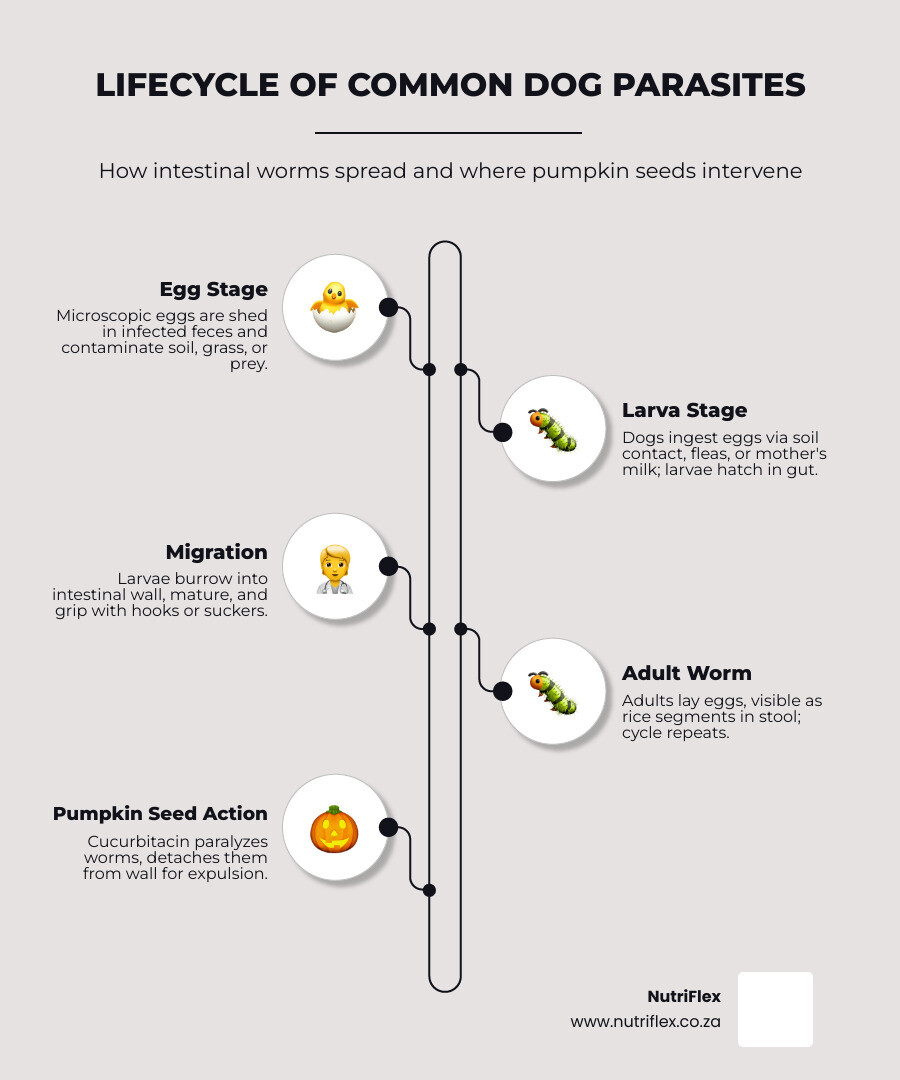 LIFECYCLE OF COMMON DOG PARASITES

How intestinal worms spread and where pumpkin seeds intervene

Egg Stage
Microscopic eggs are shed in infected feces and contaminate soil, grass, or prey.

Larva Stage
Dogs ingest eggs via soil contact, fleas, or mother's milk; larvae hatch in gut.

Migration
Larvae burrow into intestinal wall, mature, and grip with hooks or suckers.

Adult Worm
Adults lay eggs, visible as rice segments in stool; cycle repeats.

Pumpkin Seed Action
Cucurbitacin paralyzes worms, detaches them from wall for expulsion.

NutriFlex
www.nutriflex.co.za