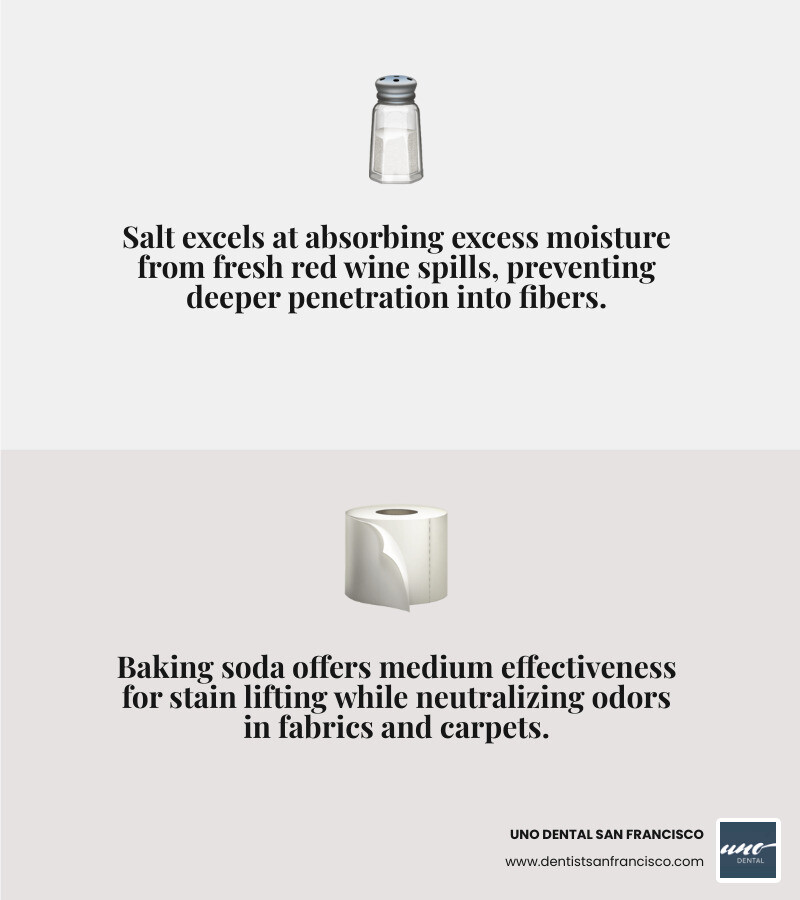 Salt excels at absorbing excess moisture from fresh red wine spills, preventing deeper penetration into fibers.

Baking soda offers medium effectiveness for stain lifting while neutralizing odors in fabrics and carpets.

UNO DENTAL SAN FRANCISCO
www.dentistsanfrancisco.com

uno
DENTAL