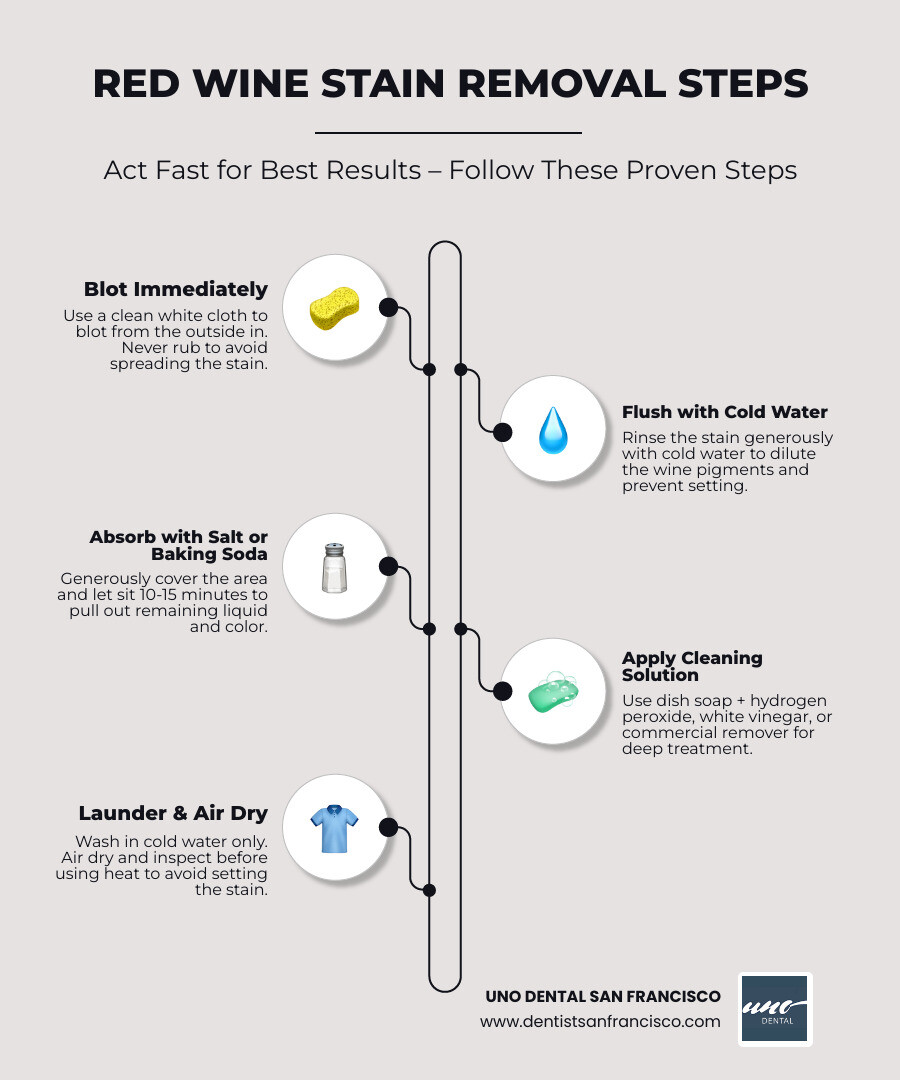 RED WINE STAIN REMOVAL STEPS

Act Fast for Best Results – Follow These Proven Steps

Blot Immediately

Use a clean white cloth to blot from the outside in. Never rub to avoid spreading the stain.

Flush with Cold Water

Rinse the stain generously with cold water to dilute the wine pigments and prevent setting.

Absorb with Salt or Baking Soda

Generously cover the area and let sit 10-15 minutes to pull out remaining liquid and color.

Apply Cleaning Solution

Use dish soap + hydrogen peroxide, white vinegar, or commercial remover for deep treatment.

Launder & Air Dry

Wash in cold water only. Air dry and inspect before using heat to avoid setting the stain.

UNO DENTAL SAN FRANCISCO
www.dentistsanfrancisco.com

uno
DENTAL