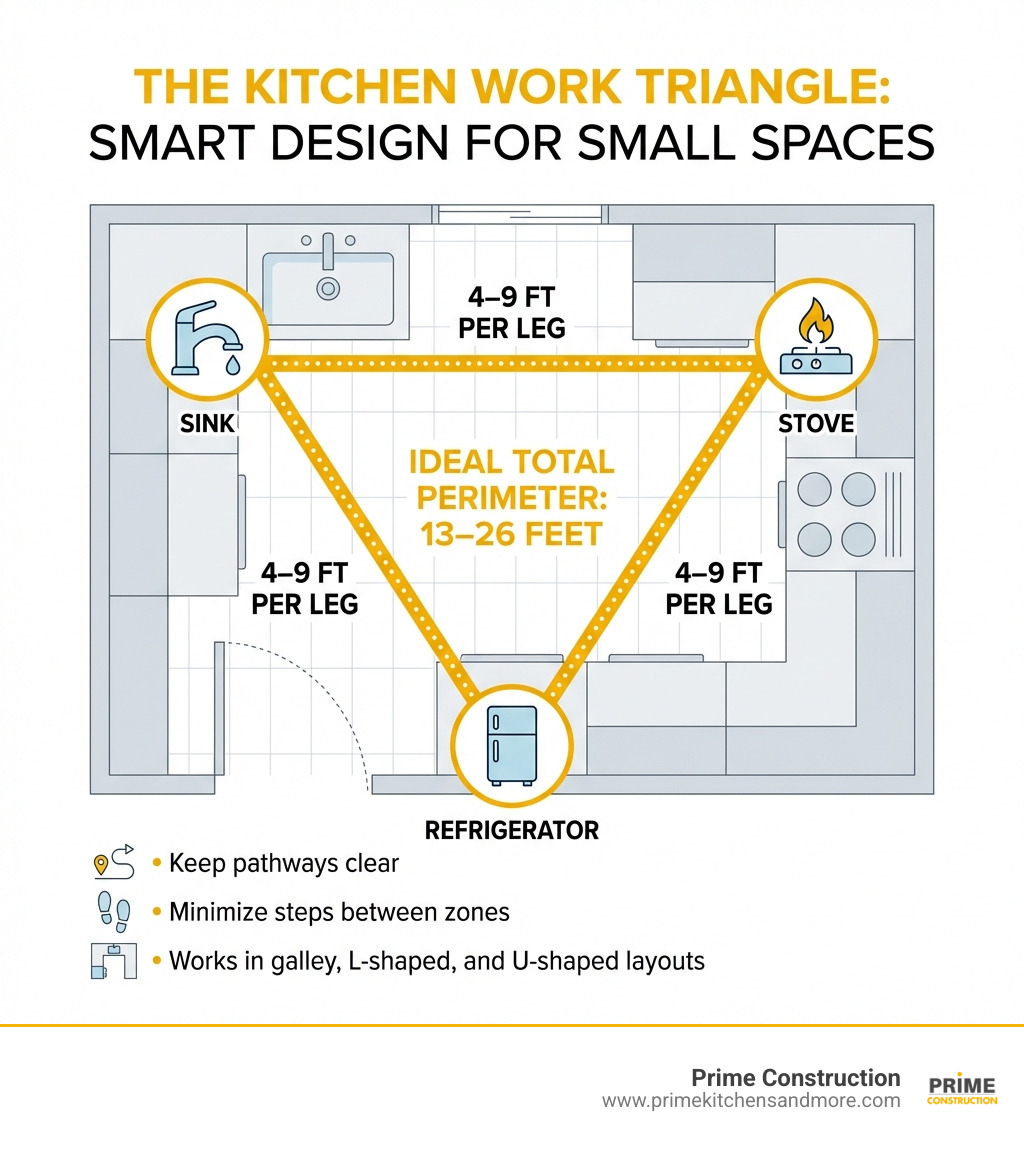 THE KITCHEN WORK TRIANGLE:
SMART DESIGN FOR SMALL SPACES

4–9 FT PER LEG

SINK

STOVE

IDEAL TOTAL PERIMETER: 13–26 FEET

4–9 FT PER LEG

4–9 FT PER LEG

REFRIGERATOR

• Keep pathways clear

• Minimize steps between zones

• Works in galley, L-shaped, and U-shaped layouts

Prime Construction
www.primekitchensandmore.com

PRIME CONSTRUCTION