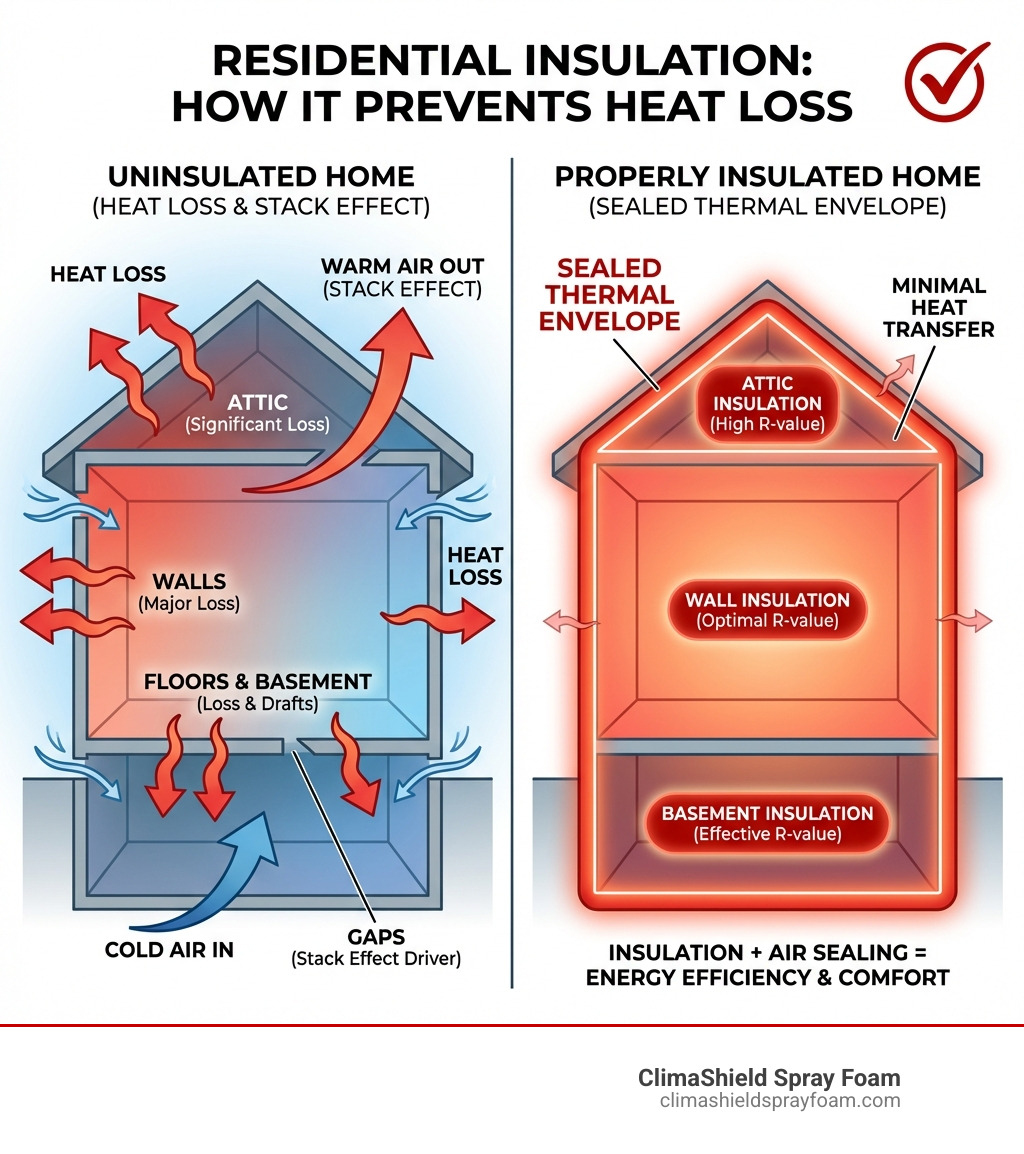 RESIDENTIAL INSULATION: HOW IT PREVENTS HEAT LOSS

UNINSULATED HOME
(HEAT LOSS & STACK EFFECT)

HEAT LOSS

WARM AIR OUT
(STACK EFFECT)

ATTIC
(Significant Loss)

WALLS
(Major Loss)

HEAT LOSS

FLOORS & BASEMENT
(Loss & Drafts)

COLD AIR IN

GAPS
(Stack Effect Driver)

PROPERLY INSULATED HOME
(SEALED THERMAL ENVELOPE)

SEALED THERMAL ENVELOPE

MINIMAL HEAT TRANSFER

ATTIC INSULATION
(High R-value)

WALL INSULATION
(Optimal R-value)

BASEMENT INSULATION
(Effective R-value)

INSULATION + AIR SEALING = ENERGY EFFICIENCY & COMFORT

ClimaShield Spray Foam
climashieldsprayfoam.com