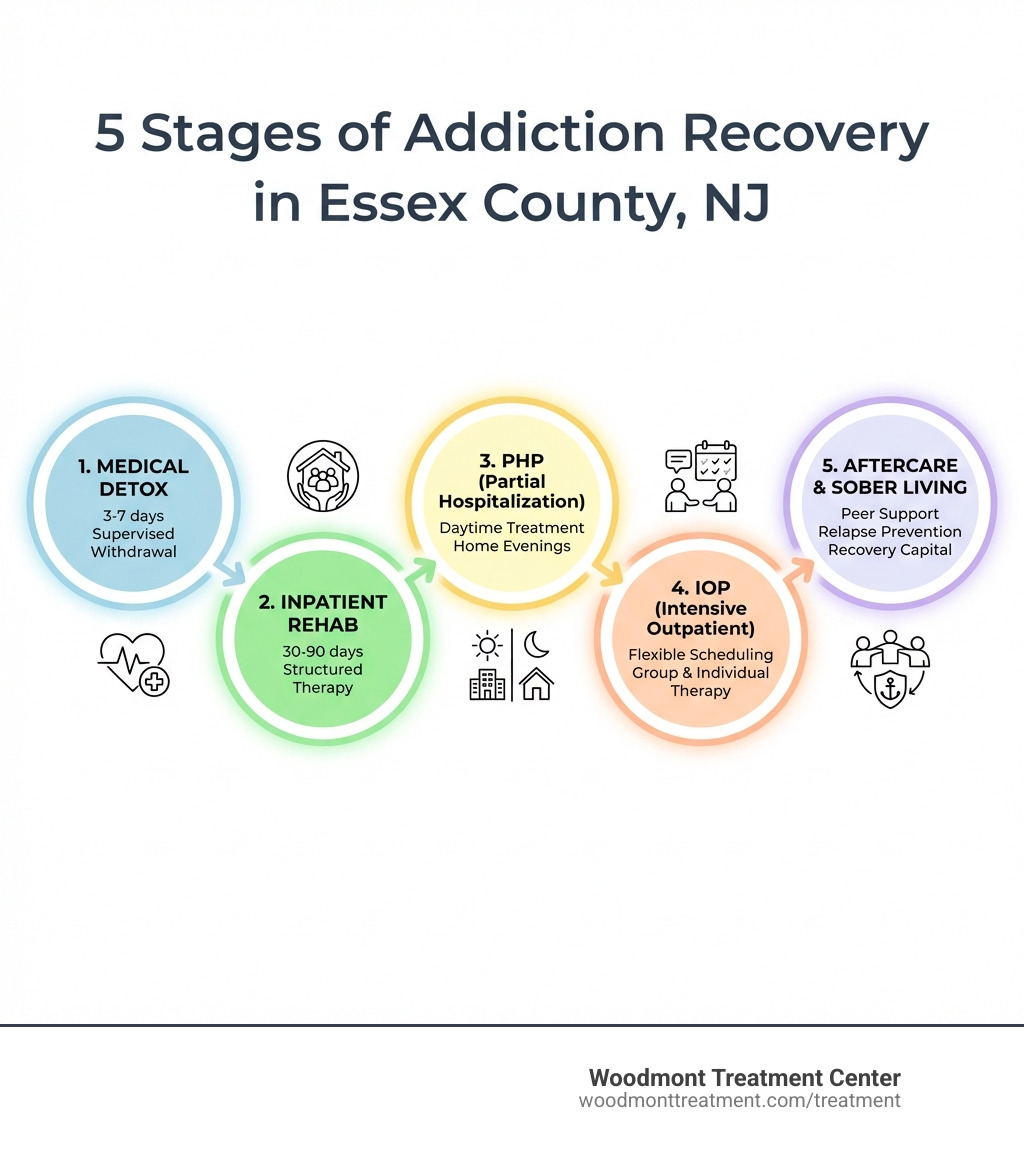 5 Stages of Addiction Recovery in Essex County, NJ

1. MEDICAL DETOX
3-7 days
Supervised Withdrawal

2. INPATIENT REHAB
30-90 days
Structured Therapy

3. PHP (Partial Hospitalization)
Daytime Treatment
Home Evenings

4. IOP (Intensive Outpatient)
Flexible Scheduling
Group & Individual Therapy

5. AFTERCARE & SOBER LIVING
Peer Support
Relapse Prevention
Recovery Capital

Woodmont Treatment Center
woodmonttreatment.com/treatment