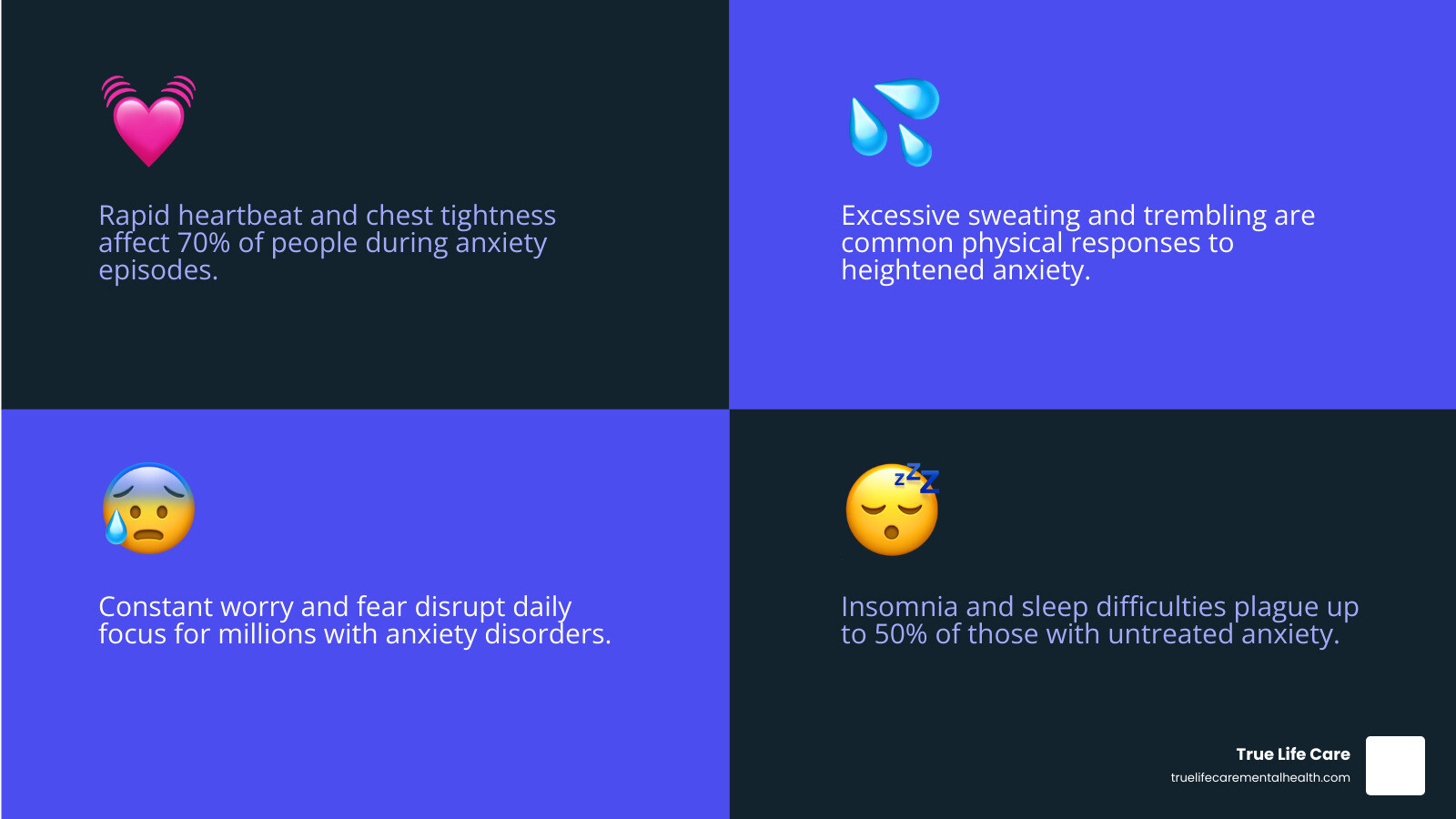 Rapid heartbeat and chest tightness affect 70% of people during anxiety episodes.

Excessive sweating and trembling are common physical responses to heightened anxiety.

Constant worry and fear disrupt daily focus for millions with anxiety disorders.

Insomnia and sleep difficulties plague up to 50% of those with untreated anxiety.

True Life Care
truelifecarementalhealth.com