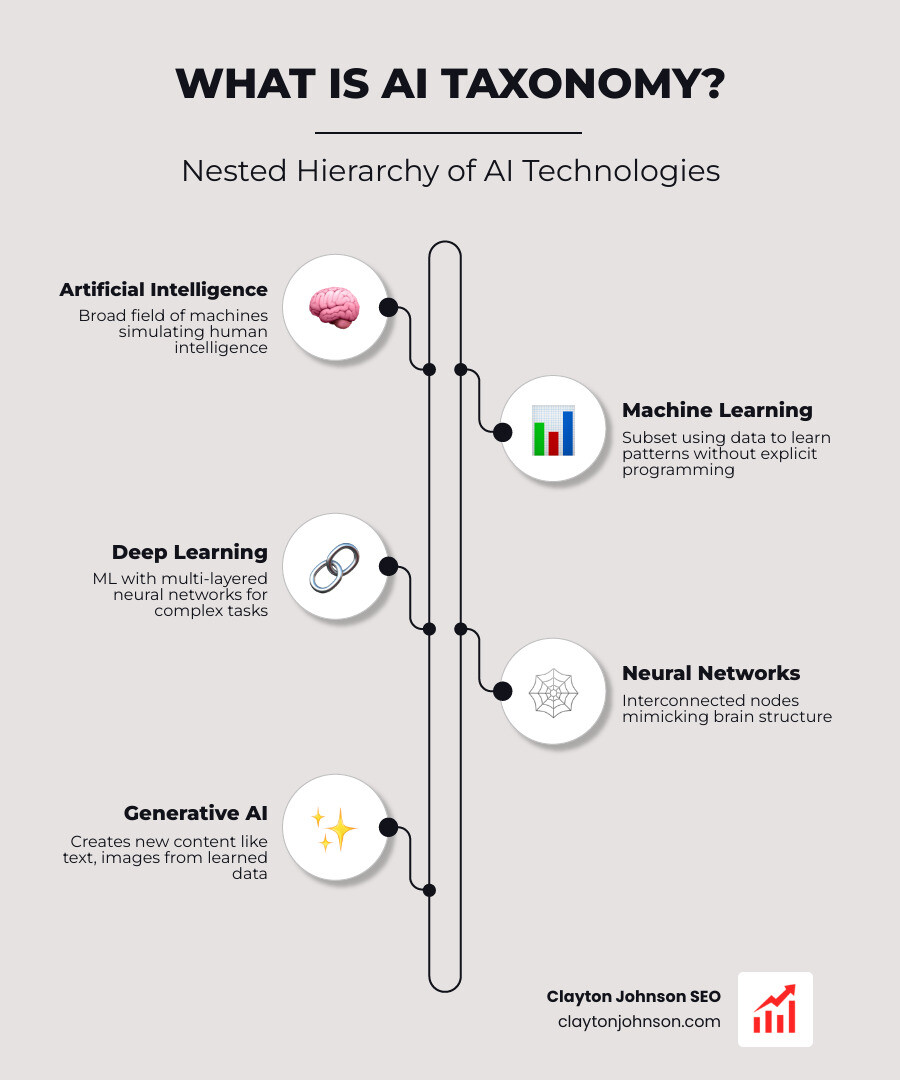 WHAT IS AI TAXONOMY?

Nested Hierarchy of AI Technologies

Artificial Intelligence
Broad field of machines simulating human intelligence

Machine Learning
Subset using data to learn patterns without explicit programming

Deep Learning
ML with multi-layered neural networks for complex tasks

Neural Networks
Interconnected nodes mimicking brain structure

Generative AI
Creates new content like text, images from learned data

Clayton Johnson SEO
claytonjohnson.com