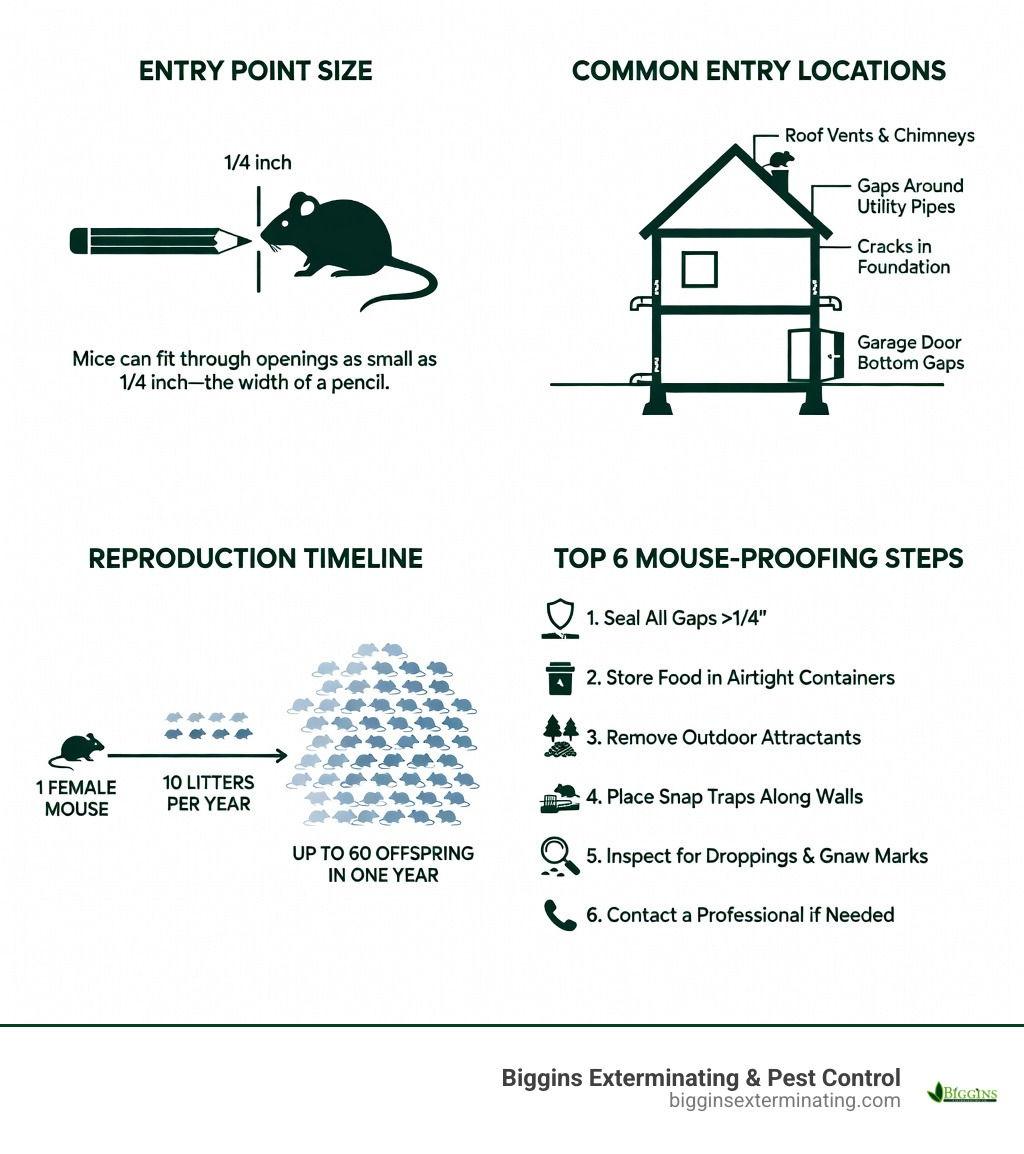 ENTRY POINT SIZE

1/4 inch

Mice can fit through openings as small as 1/4 inch—the width of a pencil.

COMMON ENTRY LOCATIONS

Roof Vents & Chimneys

Gaps Around Utility Pipes

Cracks in Foundation

Garage Door Bottom Gaps

REPRODUCTION TIMELINE

1 FEMALE MOUSE

10 LITTERS PER YEAR

UP TO 60 OFFSPRING IN ONE YEAR

TOP 6 MOUSE-PROOFING STEPS

1. Seal All Gaps >1/4"

2. Store Food in Airtight Containers

3. Remove Outdoor Attractants

4. Place Snap Traps Along Walls

5. Inspect for Droppings & Gnaw Marks

6. Contact a Professional if Needed

Biggins Exterminating & Pest Control
bigginsexterminating.com

BIGGINS