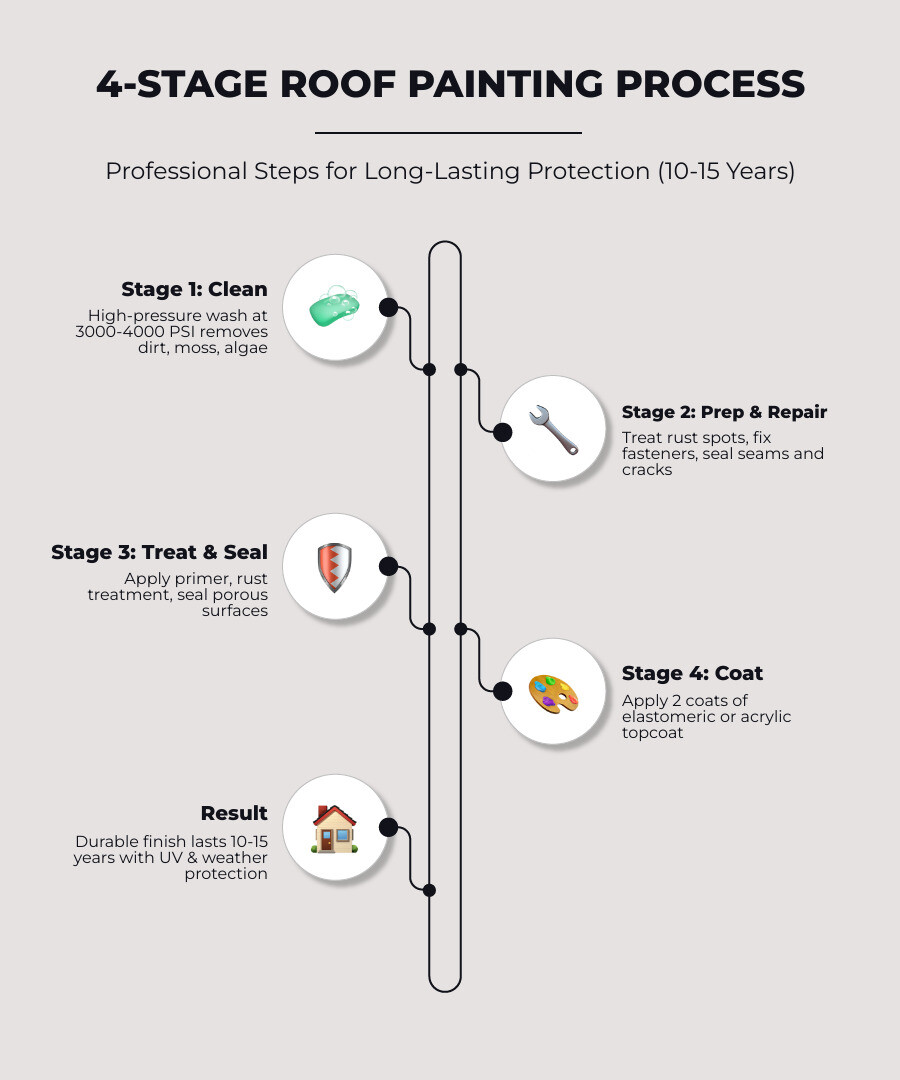 4-STAGE ROOF PAINTING PROCESS

Professional Steps for Long-Lasting Protection (10-15 Years)

Stage 1: Clean
High-pressure wash at 3000-4000 PSI removes dirt, moss, algae

Stage 2: Prep & Repair
Treat rust spots, fix fasteners, seal seams and cracks

Stage 3: Treat & Seal
Apply primer, rust treatment, seal porous surfaces

Stage 4: Coat
Apply 2 coats of elastomeric or acrylic topcoat

Result
Durable finish lasts 10-15 years with UV & weather protection