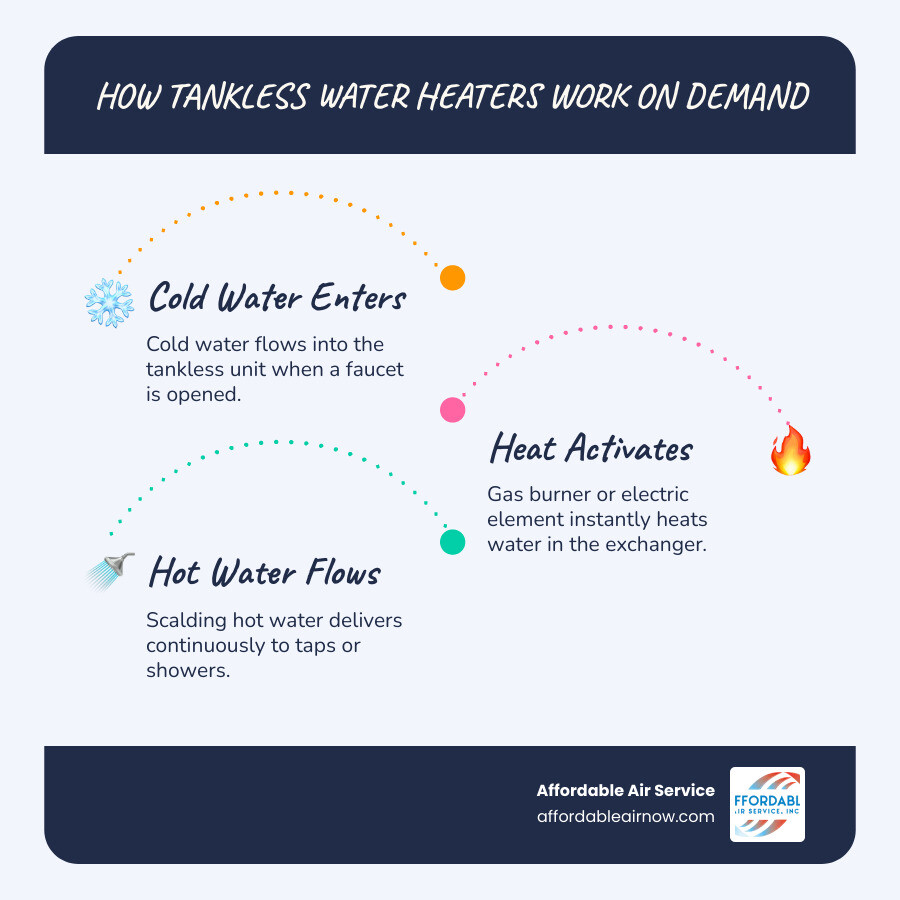 HOW TANKLESS WATER HEATERS WORK ON DEMAND

Cold Water Enters

Cold water flows into the tankless unit when a faucet is opened.

Heat Activates

Gas burner or electric element instantly heats water in the exchanger.

Hot Water Flows

Scalding hot water delivers continuously to taps or showers.

Affordable Air Service
affordableairnow.com

FFORDABL
IR SERVICE, INC