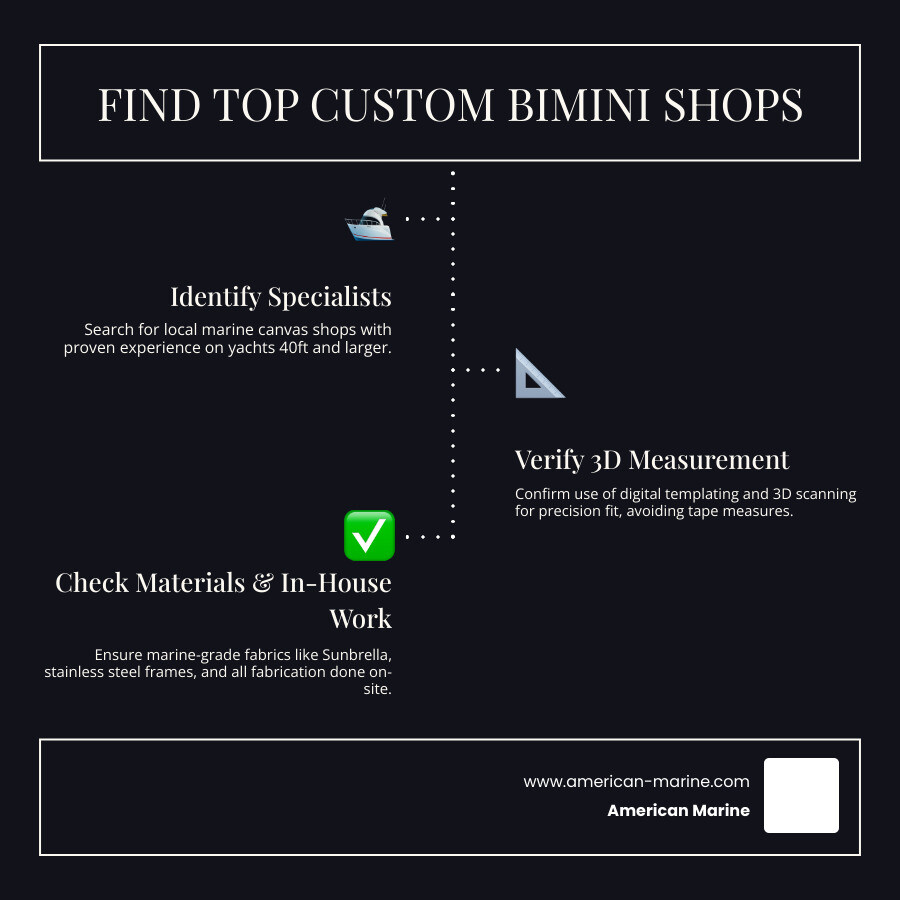 FIND TOP CUSTOM BIMINI SHOPS

Identify Specialists

Search for local marine canvas shops with proven experience on yachts 40ft and larger.

Verify 3D Measurement

Confirm use of digital templating and 3D scanning for precision fit, avoiding tape measures.

Check Materials & In-House Work

Ensure marine-grade fabrics like Sunbrella, stainless steel frames, and all fabrication done on-site.

www.american-marine.com

American Marine