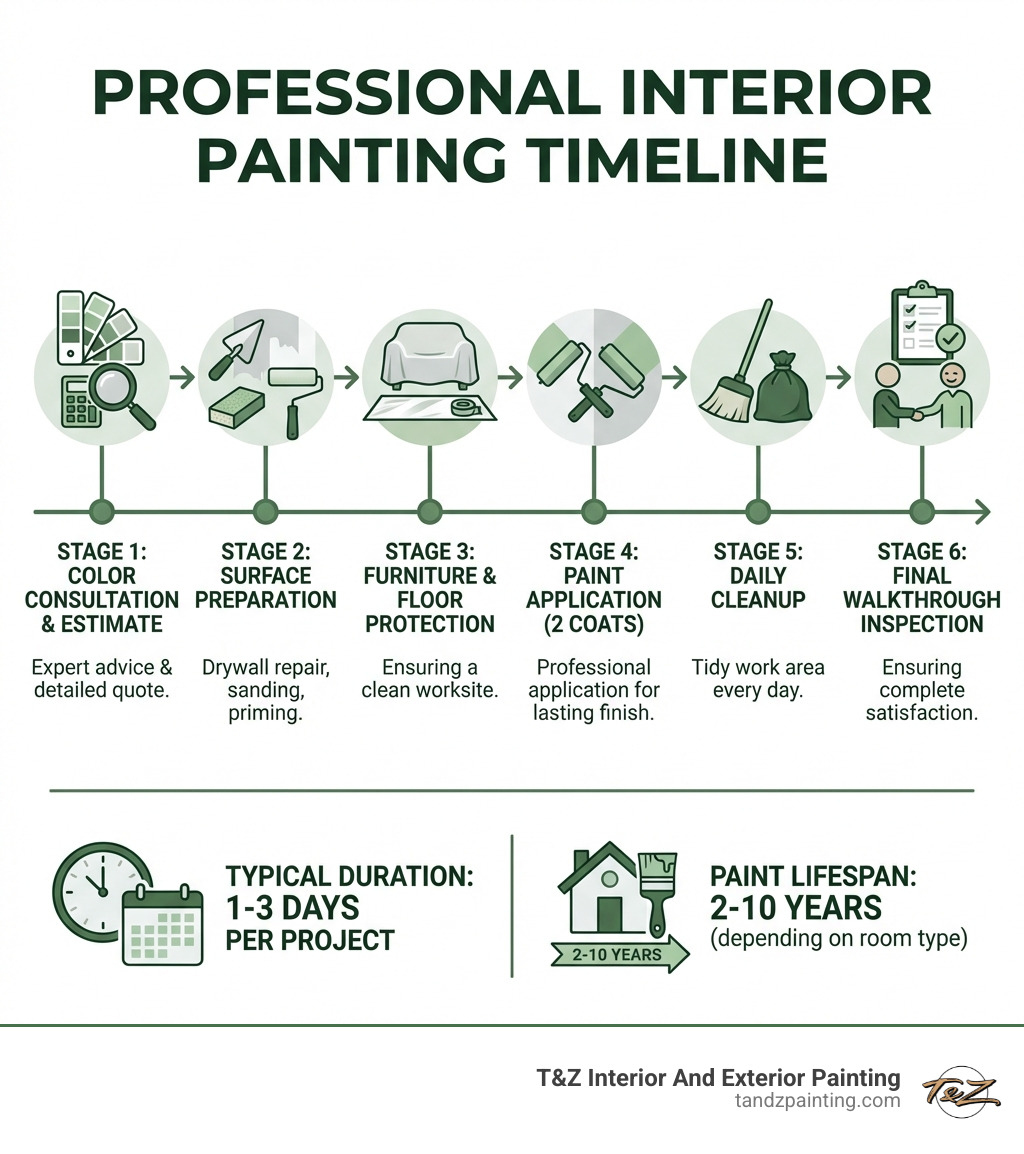 PROFESSIONAL INTERIOR PAINTING TIMELINE

STAGE 1: COLOR CONSULTATION & ESTIMATE

Expert advice & detailed quote.

STAGE 2: SURFACE PREPARATION

Drywall repair, sanding, priming.

STAGE 3: FURNITURE & FLOOR PROTECTION

Ensuring a clean worksite.

STAGE 4: PAINT APPLICATION (2 COATS)

Professional application for lasting finish.

STAGE 5: DAILY CLEANUP

Tidy work area every day.

STAGE 6: FINAL WALKTHROUGH INSPECTION

Ensuring complete satisfaction.

TYPICAL DURATION: 1-3 DAYS PER PROJECT

2-10 YEARS

PAINT LIFESPAN: 2-10 YEARS (depending on room type)

T&Z Interior And Exterior Painting
tandzpainting.com

T&Z