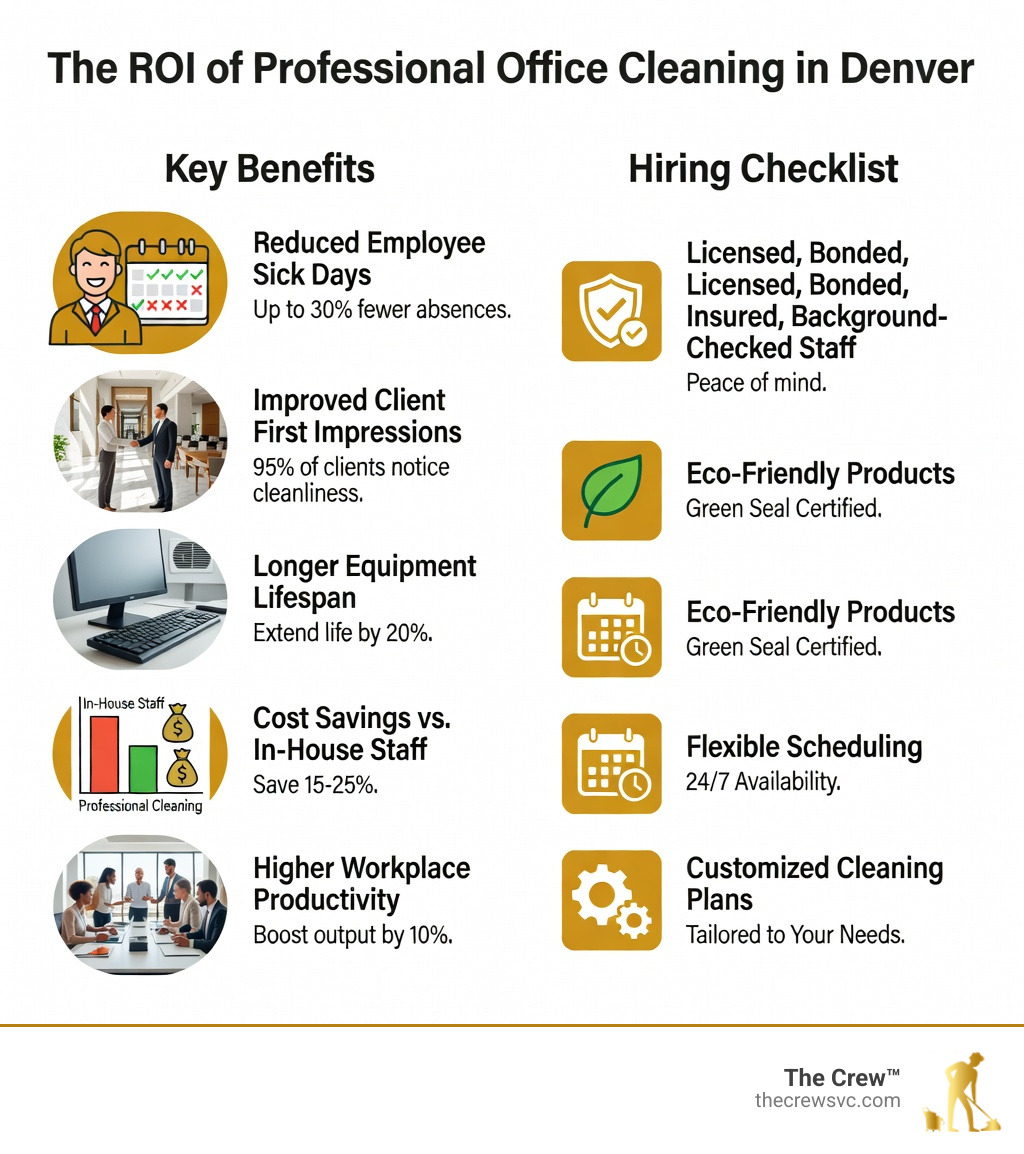 The ROI of Professional Office Cleaning in Denver

Key Benefits

Reduced Employee Sick Days
Up to 30% fewer absences.

Improved Client First Impressions
95% of clients notice cleanliness.

Longer Equipment Lifespan
Extend life by 20%.

In-House Staff
Professional Cleaning

Cost Savings vs. In-House Staff
Save 15-25%.

Higher Workplace Productivity
Boost output by 10%.

Hiring Checklist

Licensed, Bonded, Licensed, Bonded, Insured, Background-Checked Staff
Peace of mind.

Eco-Friendly Products
Green Seal Certified.

Eco-Friendly Products
Green Seal Certified.

Flexible Scheduling
24/7 Availability.

Customized Cleaning Plans
Tailored to Your Needs.

The Crew™
thecrewsvc.com