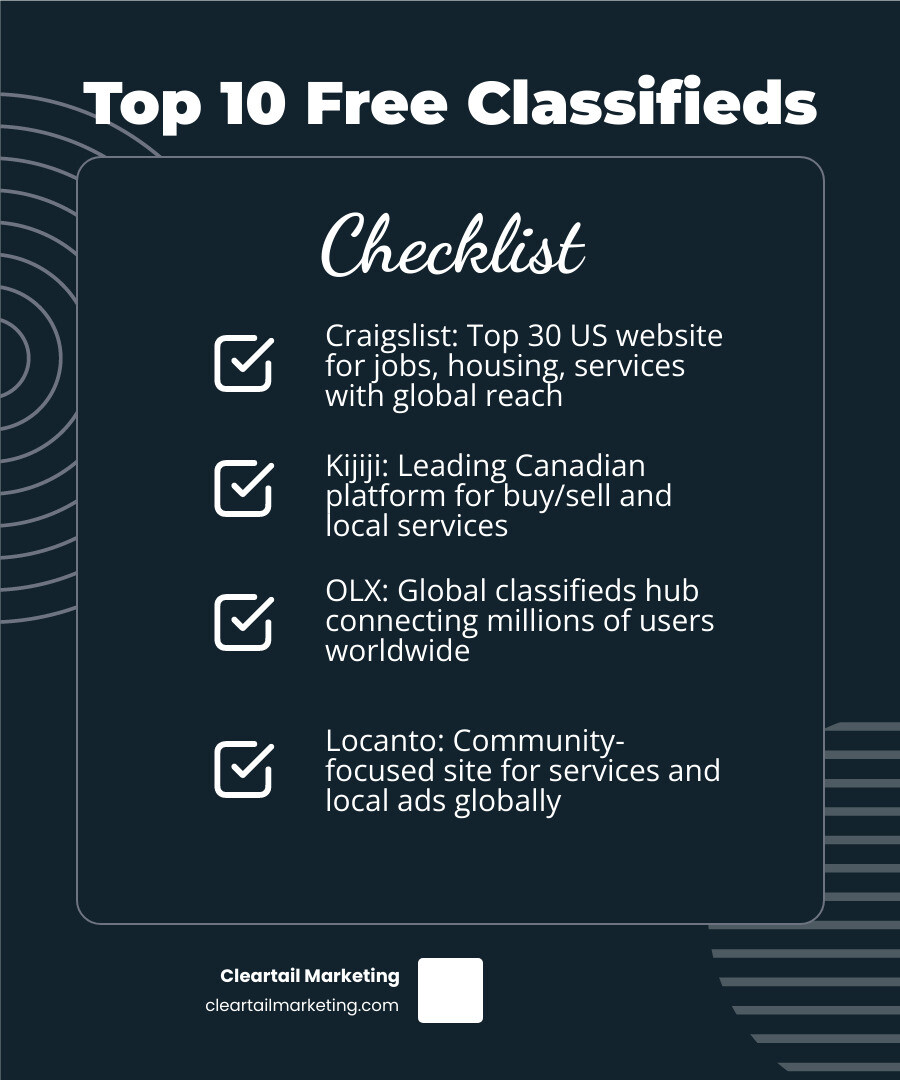 Top 10 Free Classifieds

Checklist

Craigslist: Top 30 US website for jobs, housing, services with global reach

Kijiji: Leading Canadian platform for buy/sell and local services

OLX: Global classifieds hub connecting millions of users worldwide

Locanto: Community-focused site for services and local ads globally

Cleartail Marketing
cleartailmarketing.com