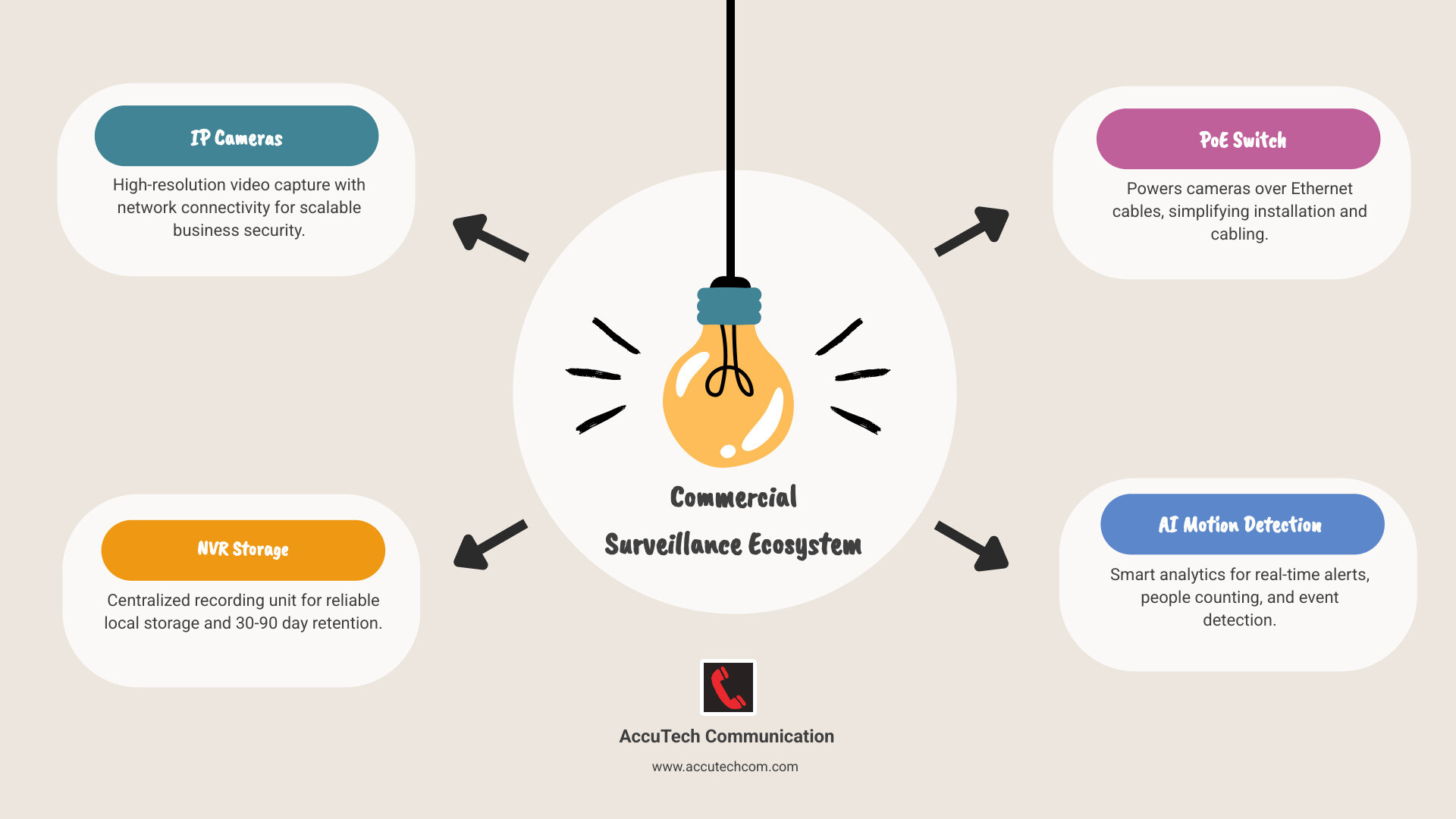 IP Cameras

High-resolution video capture with network connectivity for scalable business security.

PoE Switch

Powers cameras over Ethernet cables, simplifying installation and cabling.

Commercial Surveillance Ecosystem

NVR Storage

Centralized recording unit for reliable local storage and 30-90 day retention.

AI Motion Detection

Smart analytics for real-time alerts, people counting, and event detection.

AccuTech Communication

www.accutechcom.com